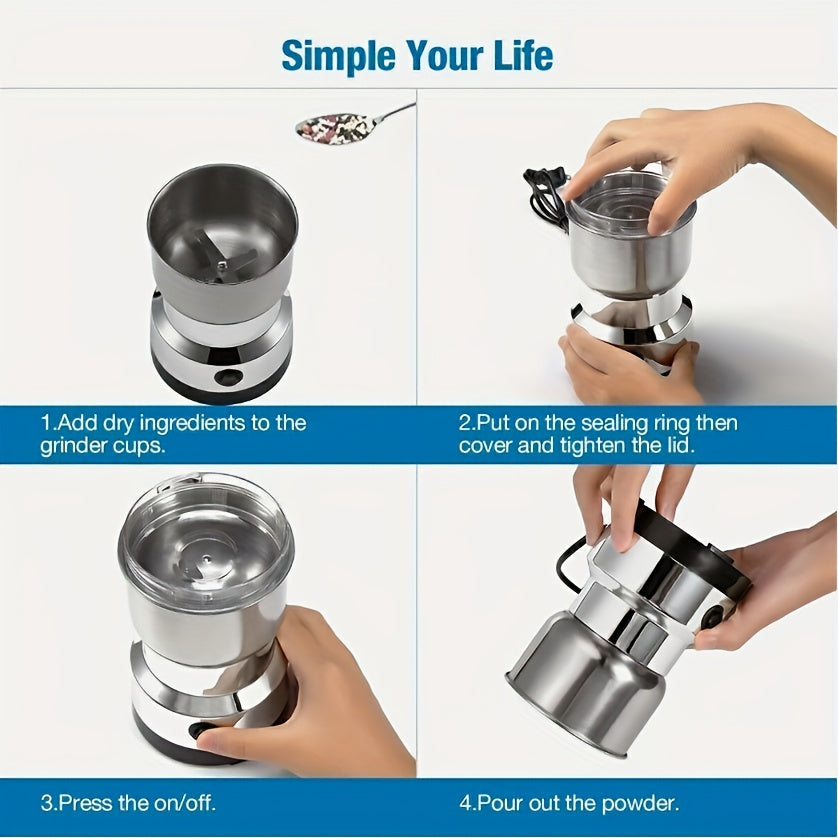 Simple Your Life

1.Add dry ingredients to the grinder cups.

2.Put on the sealing ring then cover and tighten the lid.

3.Press the on/off.

4.Pour out the powder.