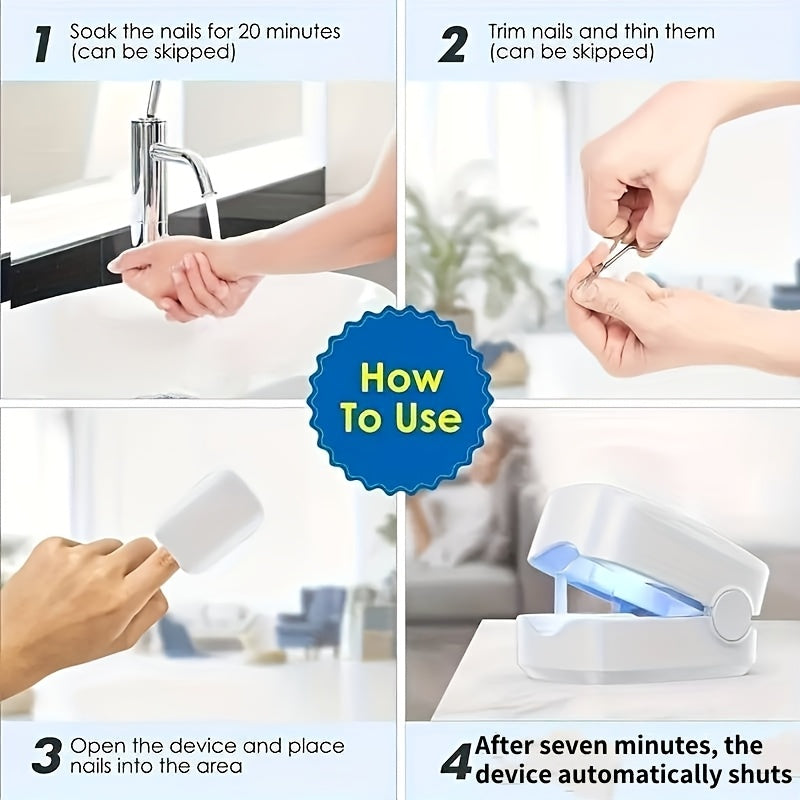 1 Soak the nails for 20 minutes (can be skipped)

2 Trim nails and thin them (can be skipped)

How To Use

3 Open the device and place nails into the area

4 After seven minutes, the device automatically shuts