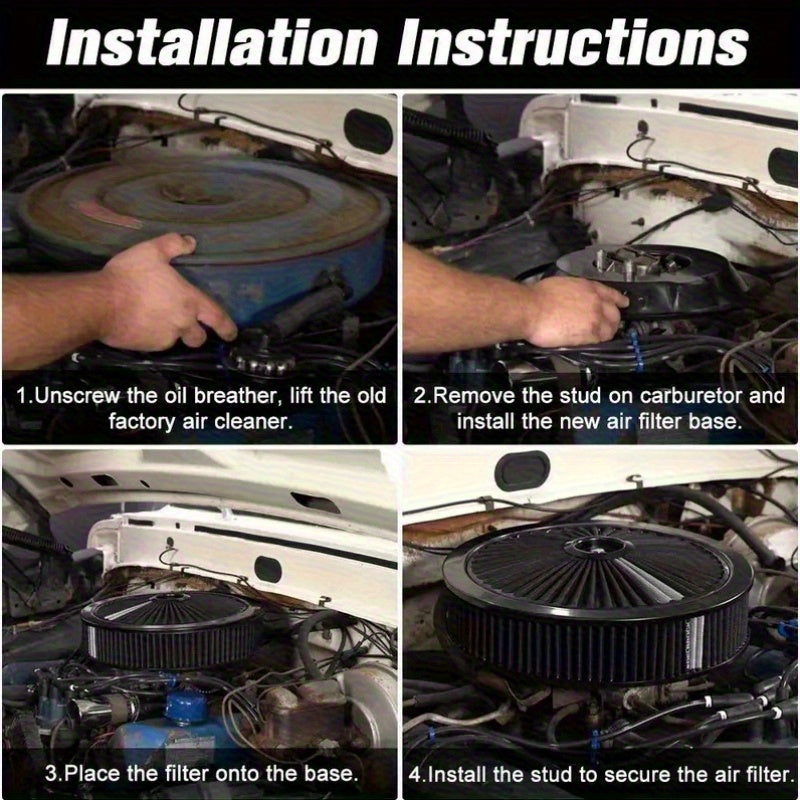 Installation Instructions

1.Unscrew the oil breather, lift the old factory air cleaner.

2.Remove the stud on carburetor and install the new air filter base.

3.Place the filter onto the base.

4.Install the stud to secure the air filter.