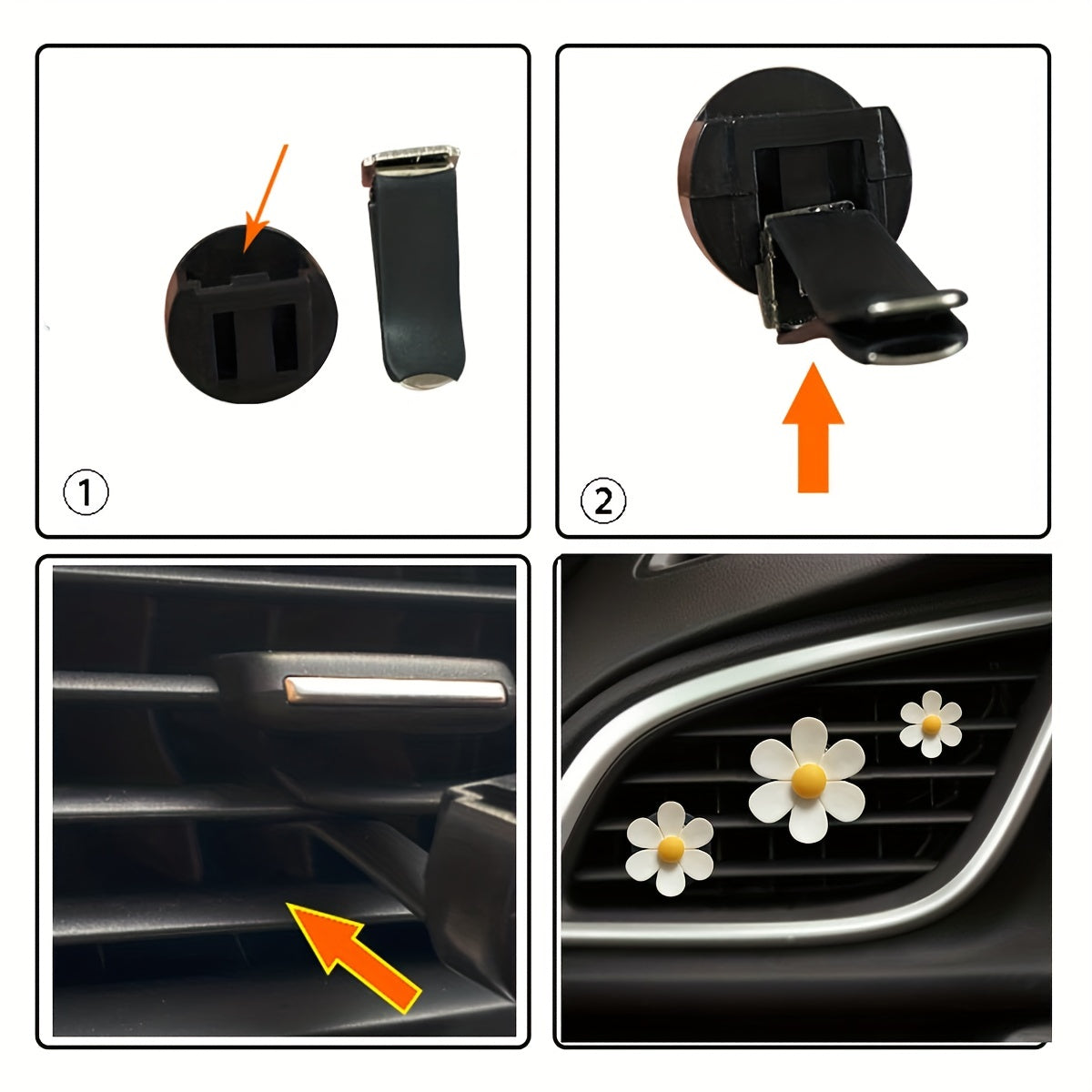 ①

②