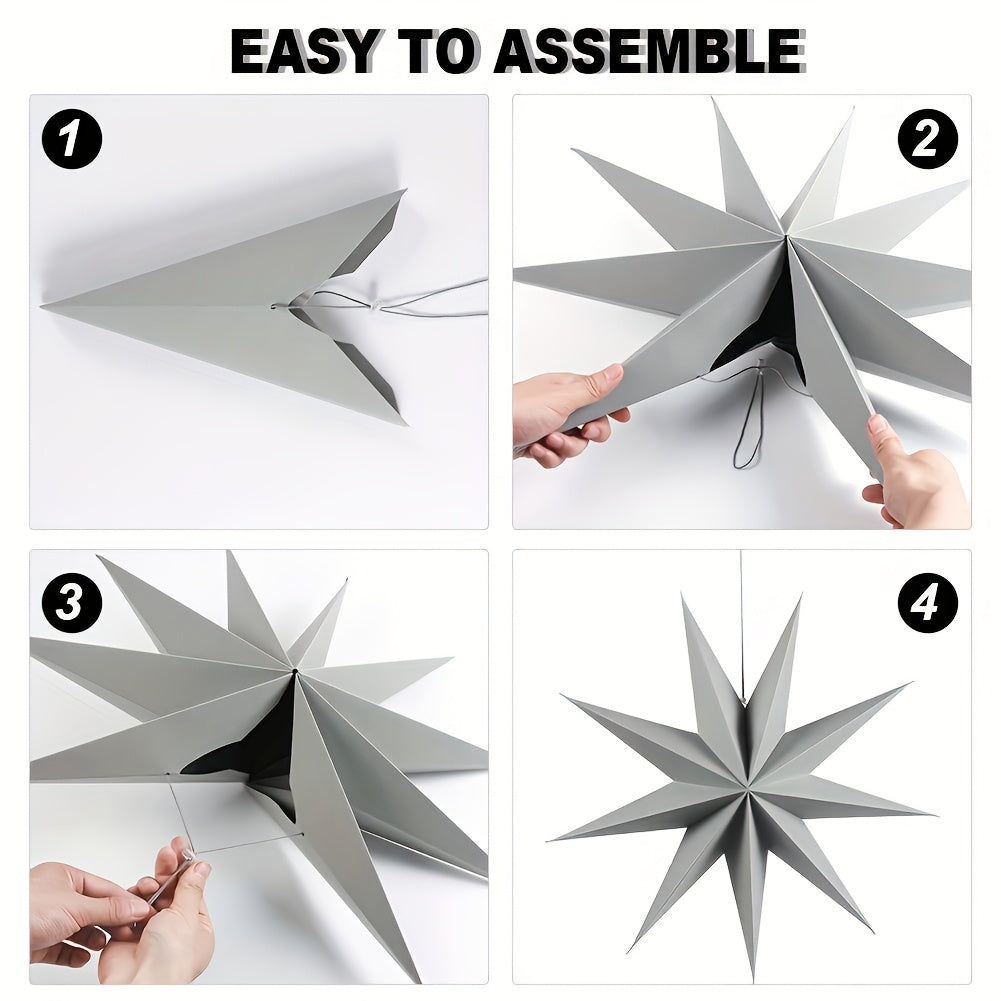 EASY TO ASSEMBLE

1

2

3

4