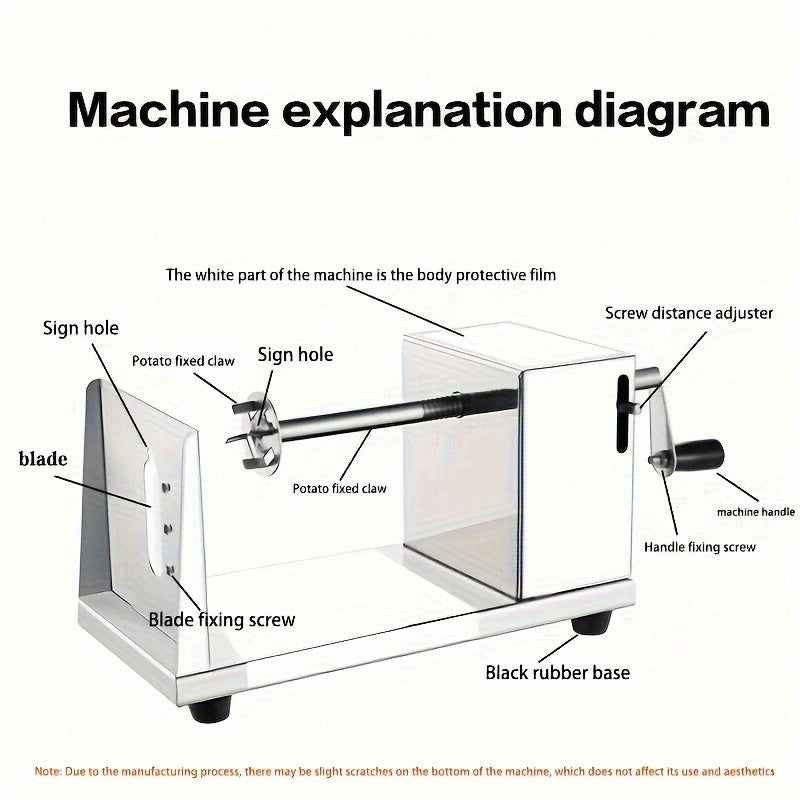 Machine explanation diagram

The white part of the machine is the body protective film

Screw distance adjuster

Sign hole

Potato fixed claw

Sign hole

blade

Potato fixed claw

machine handle

Handle fixing screw

Blade fixing screw

Black rubber base

Note: Due to the manufacturing process, there may be slight scratches on the bottom of the machine, which does not affect its use and aesthetics