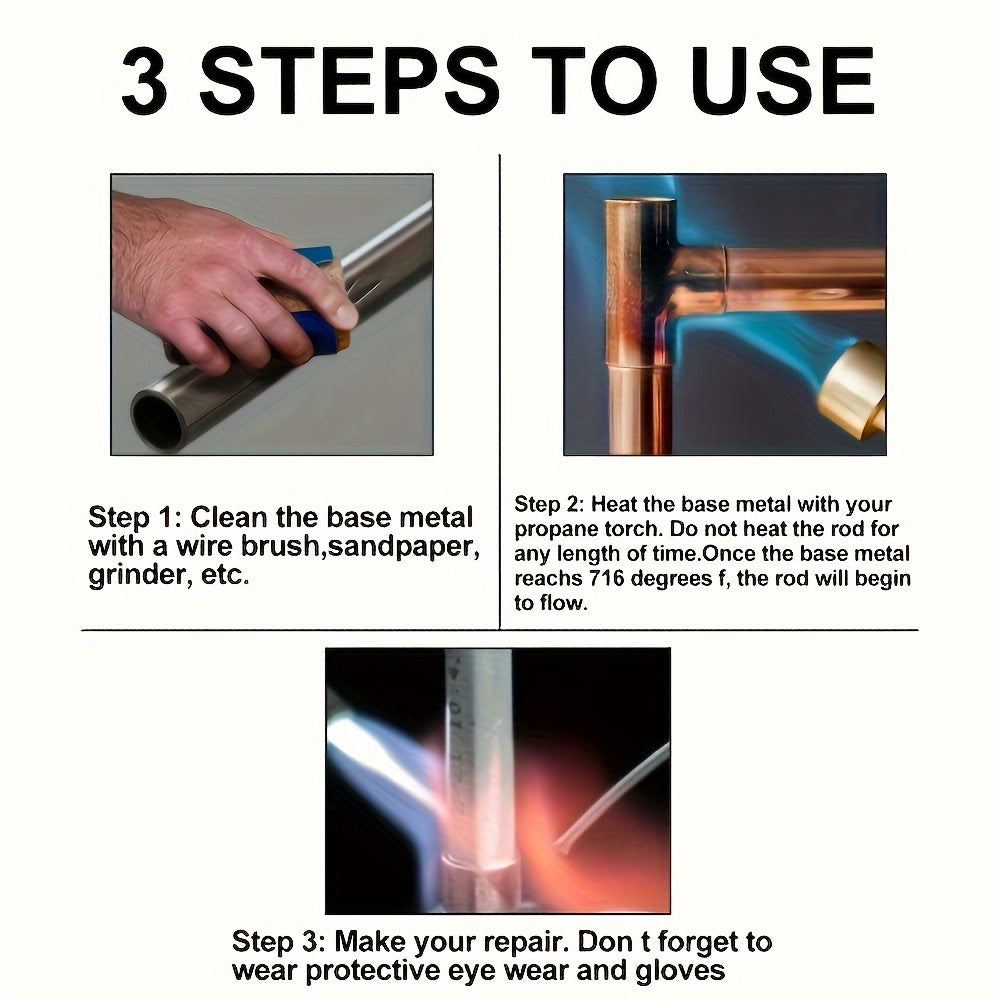 3 STEPS TO USE

Step 1: Clean the base metal with a wire brush,sandpaper, grinder, etc.

Step 2: Heat the base metal with your propane torch. Do not heat the rod for any length of time.Once the base metal reachs 716 degrees f, the rod will begin to flow.

Step 3: Make your repair. Don t forget to wear protective eye wear and gloves