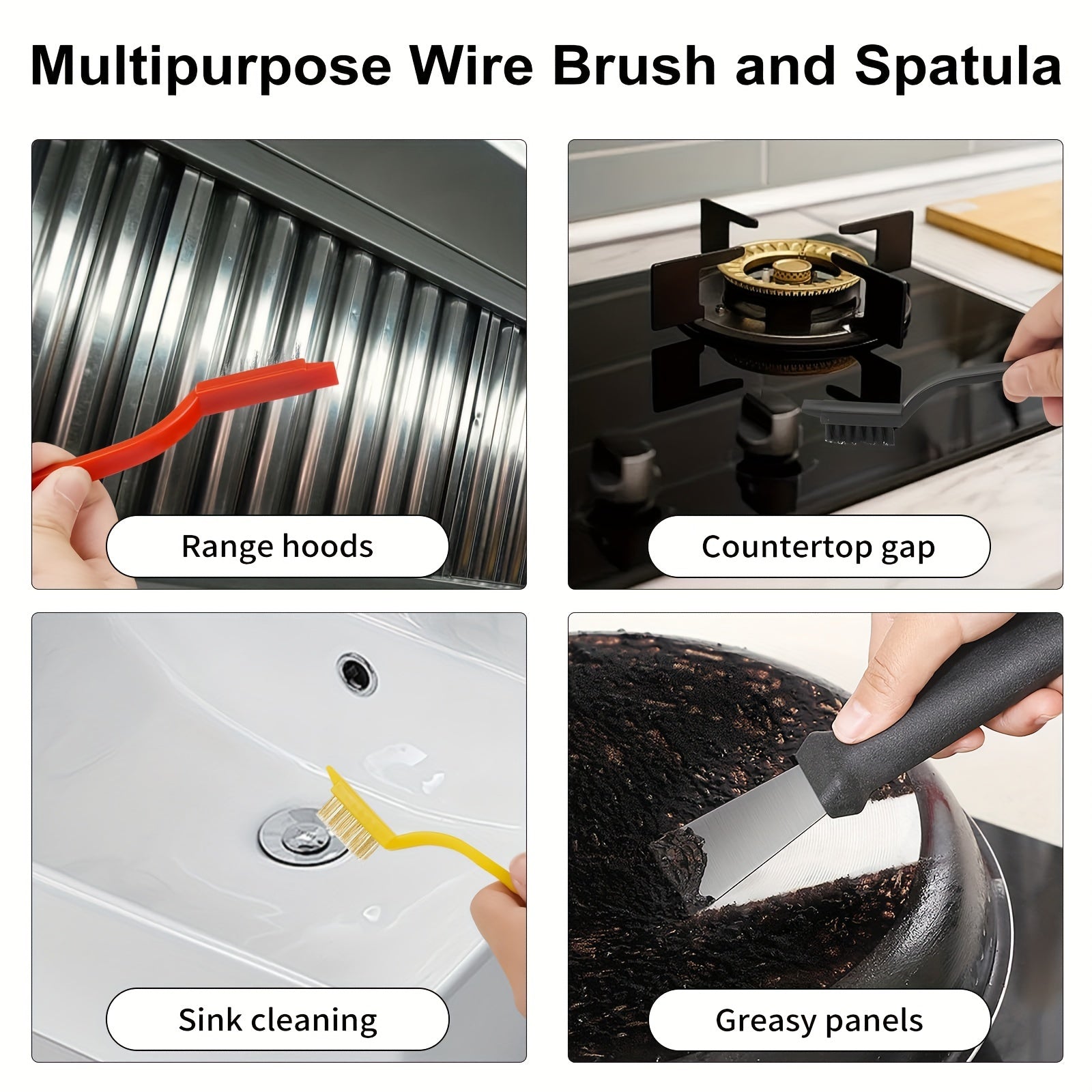 Multipurpose Wire Brush and Spatula

Range hoods

Countertop gap

Sink cleaning

Greasy panels