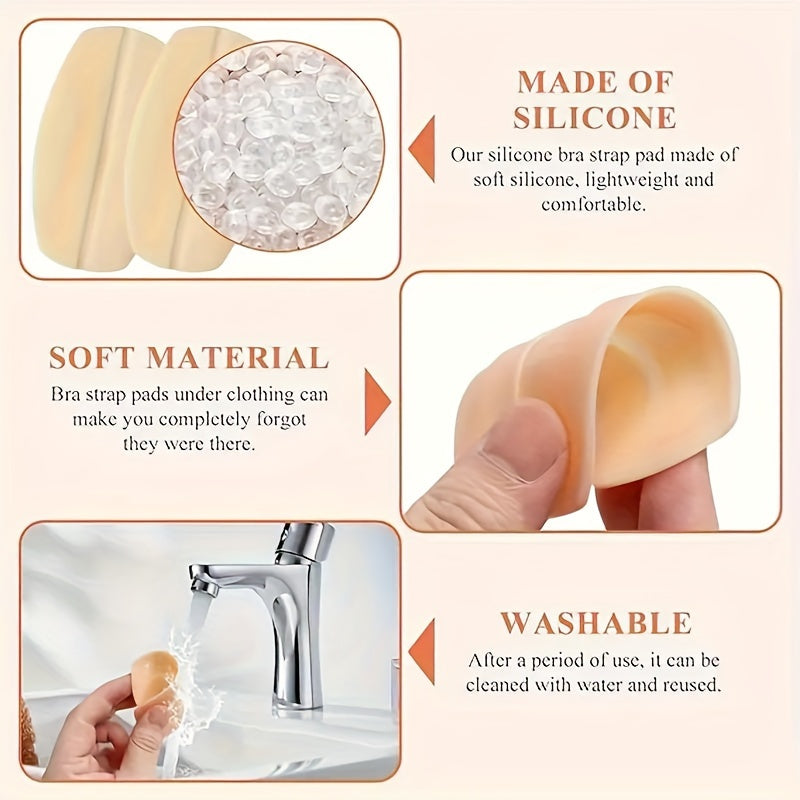 MADE OF SILICONE

Our silicone bra strap pad made of soft silicone, lightweight and comfortable.

SOFT MATERIAL

Bra strap pads under clothing can make you completely forgot they were there.

WASHABLE

After a period of use, it can be cleaned with water and reused.