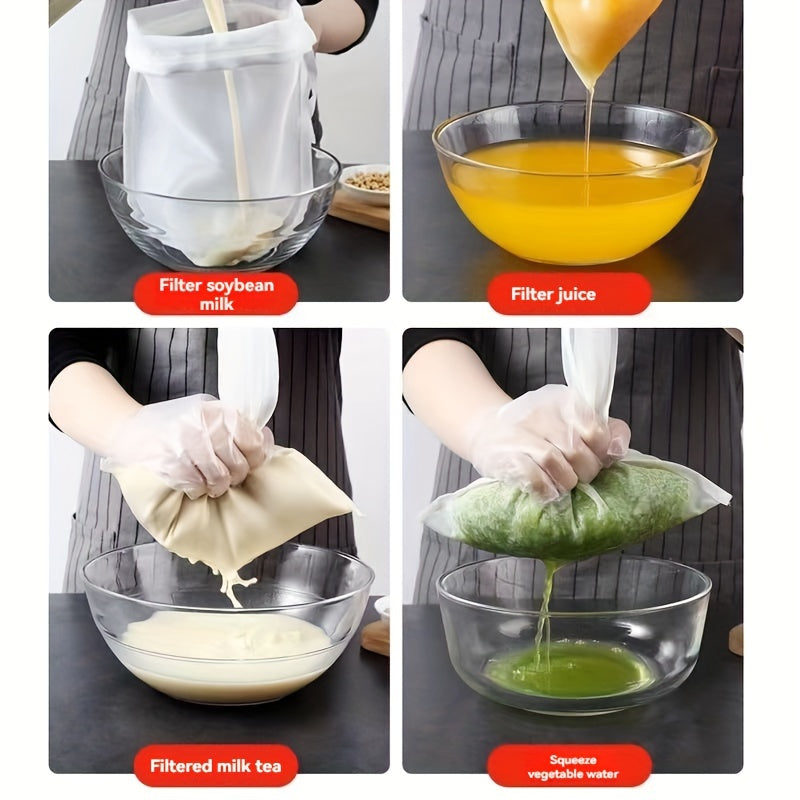 Filter soybean milk

Filter juice

Filtered milk tea

Squeeze vegetable water