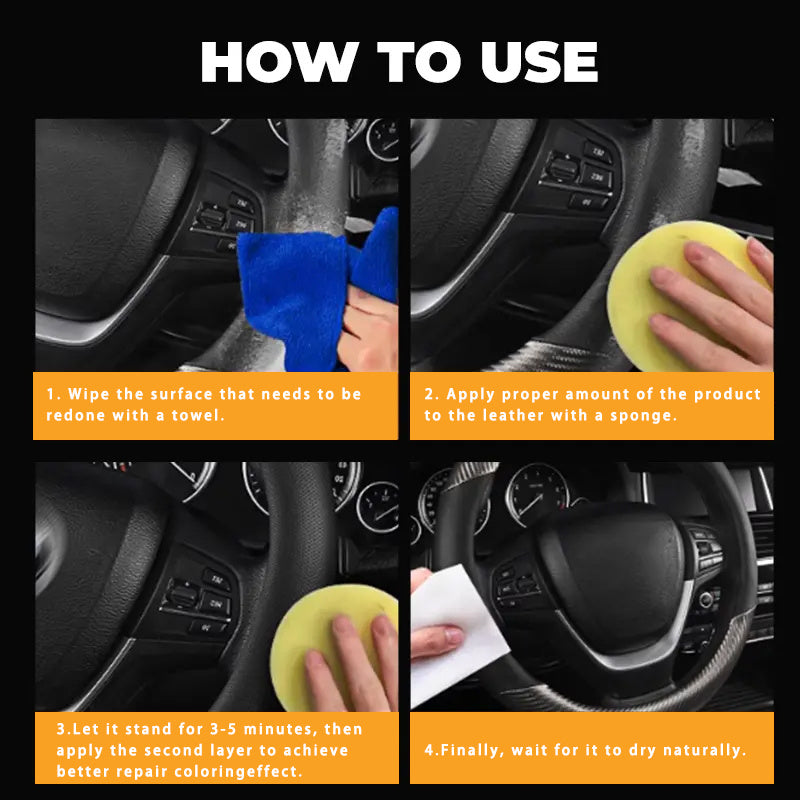 HOW TO USE

1. Wipe the surface that needs to be redone with a towel.

2. Apply proper amount of the product to the leather with a sponge.

3.Let it stand for 3-5 minutes, then apply the second layer to achieve better repair coloringeffect.

4.Finally, wait for it to dry naturally.