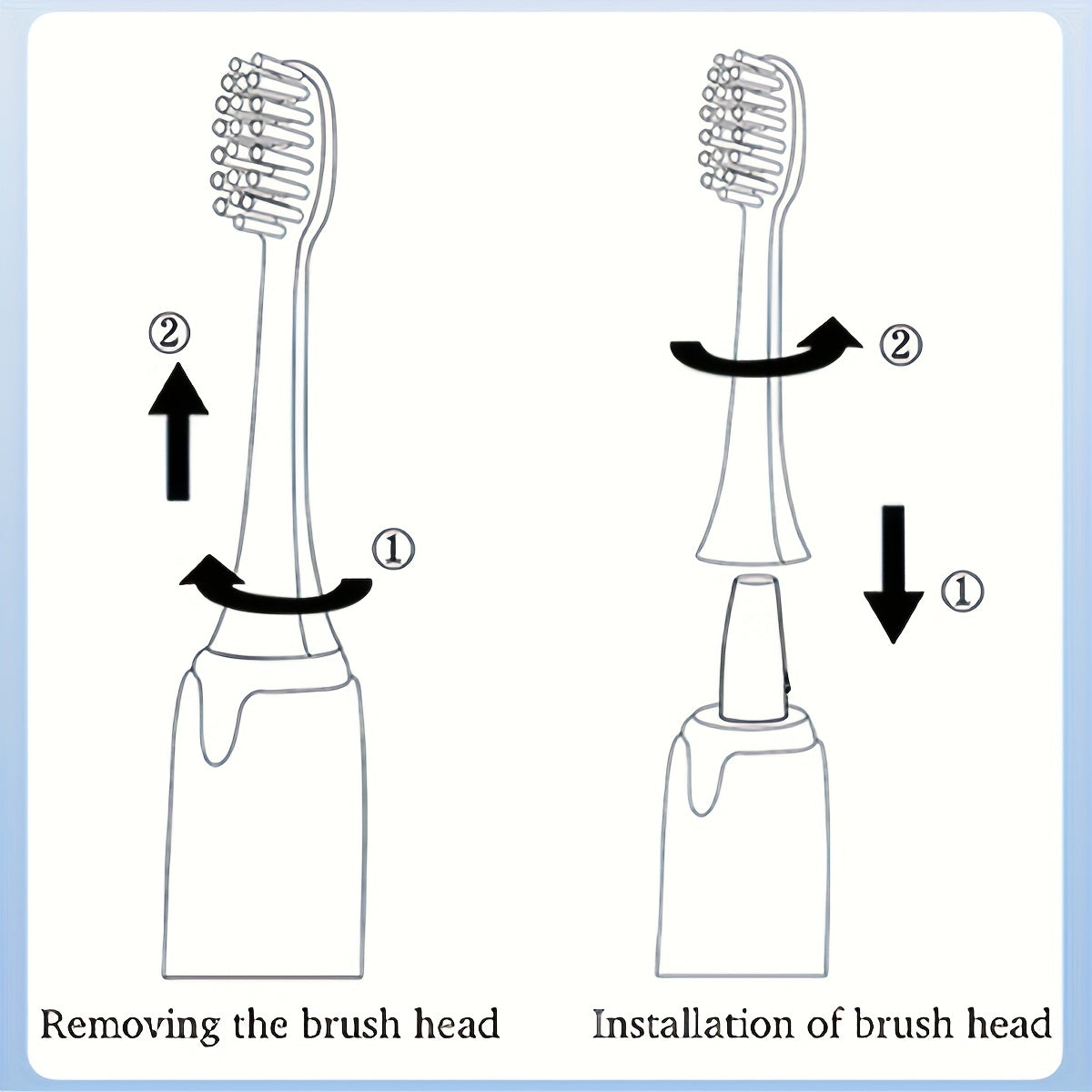 ②

①

Removing the brush head

②

①

Installation of brush head