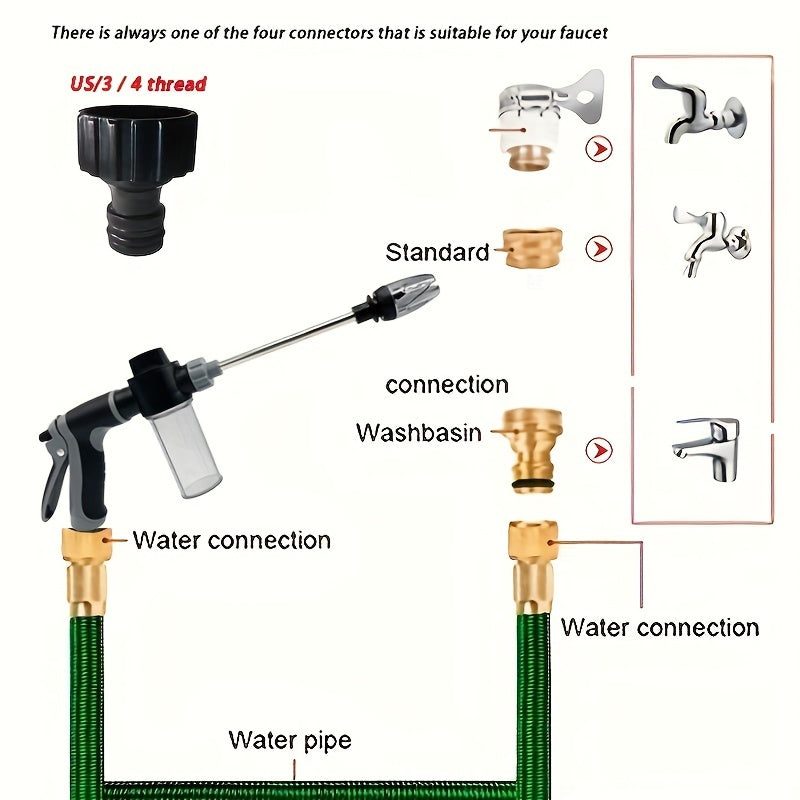 There is always one of the four connectors that is suitable for your faucet

US/3 / 4 thread

Standard

connection

Washbasin

Water connection

Water connection

Water pipe