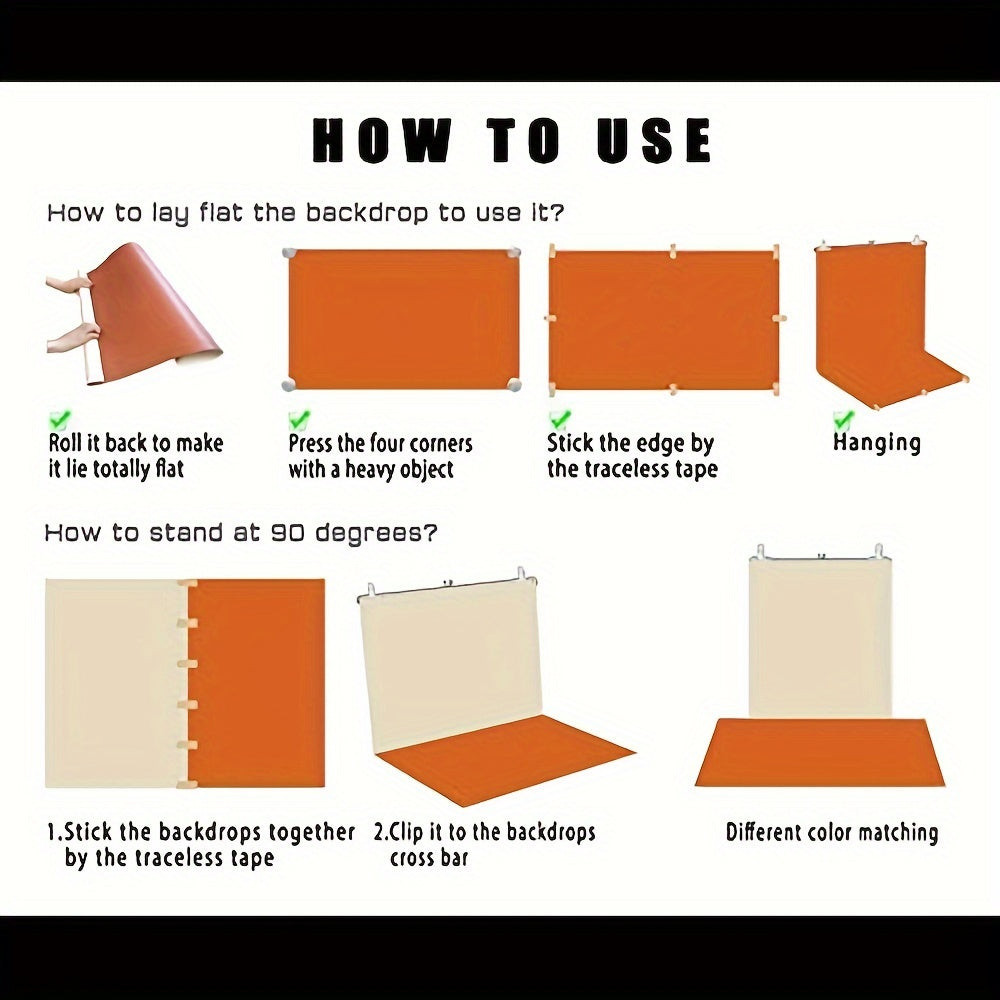 HOW TO USE

How to lay flat the backdrop to use it?

Roll it back to make it lie totally flat

Press the four corners with a heavy object

Stick the edge by the traceless tape

Hanging

How to stand at 90 degrees?

1.Stick the backdrops together by the traceless tape

2.Clip it to the backdrops cross bar

Different color matching