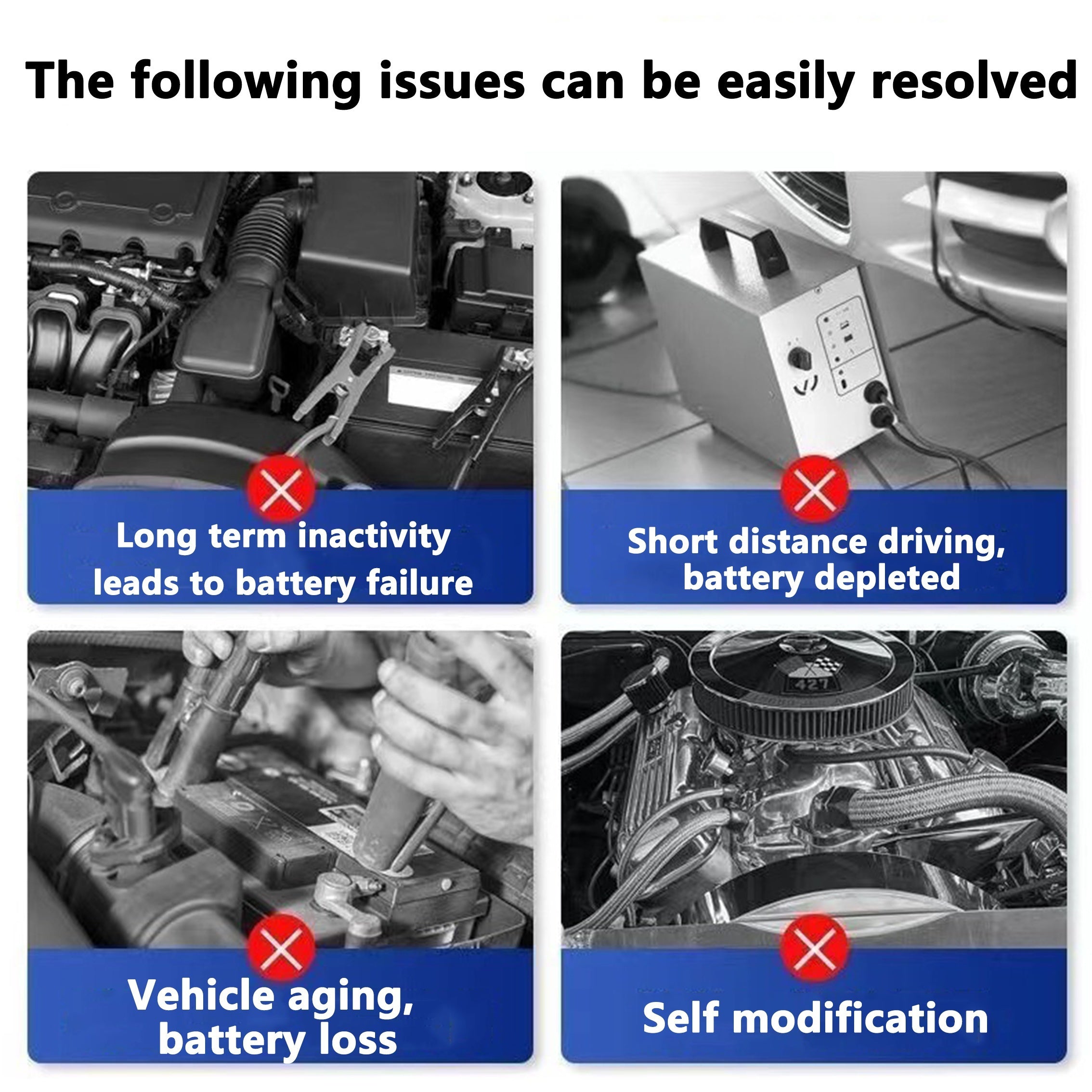 The following issues can be easily resolved

Long term inactivity leads to battery failure

Short distance driving, battery depleted

Vehicle aging, battery loss

427

Self modification