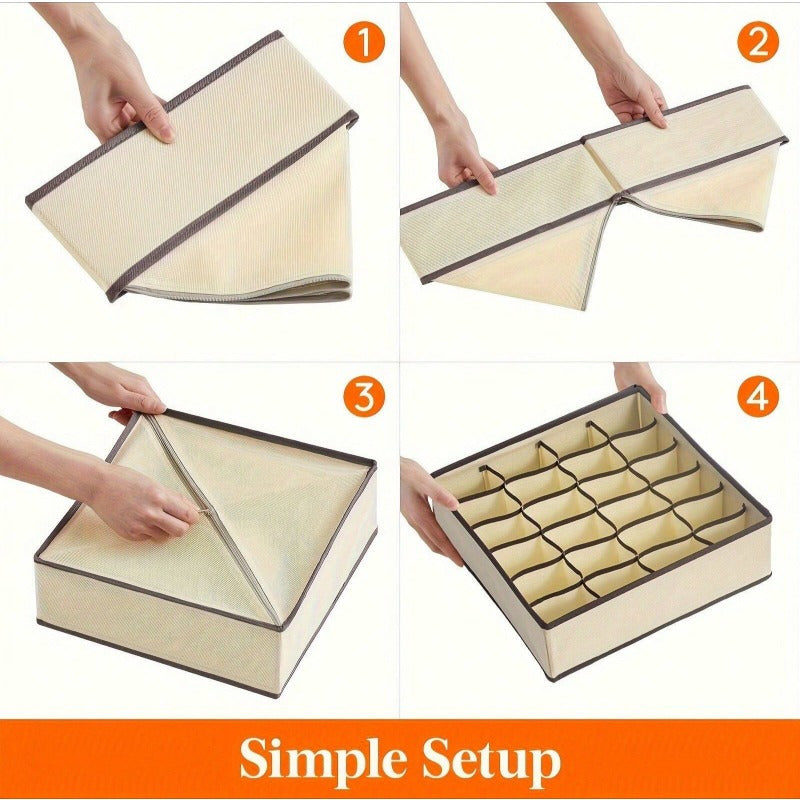 1

2

3

4

Simple Setup