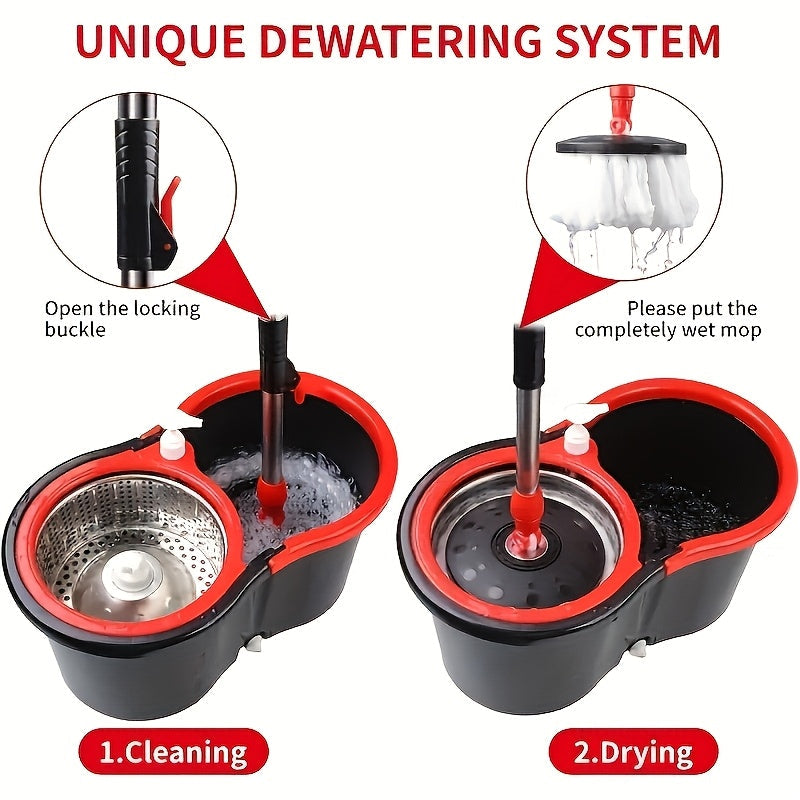 UNIQUE DEWATERING SYSTEM

Open the locking buckle

Please put the completely wet mop

1.Cleaning

2.Drying