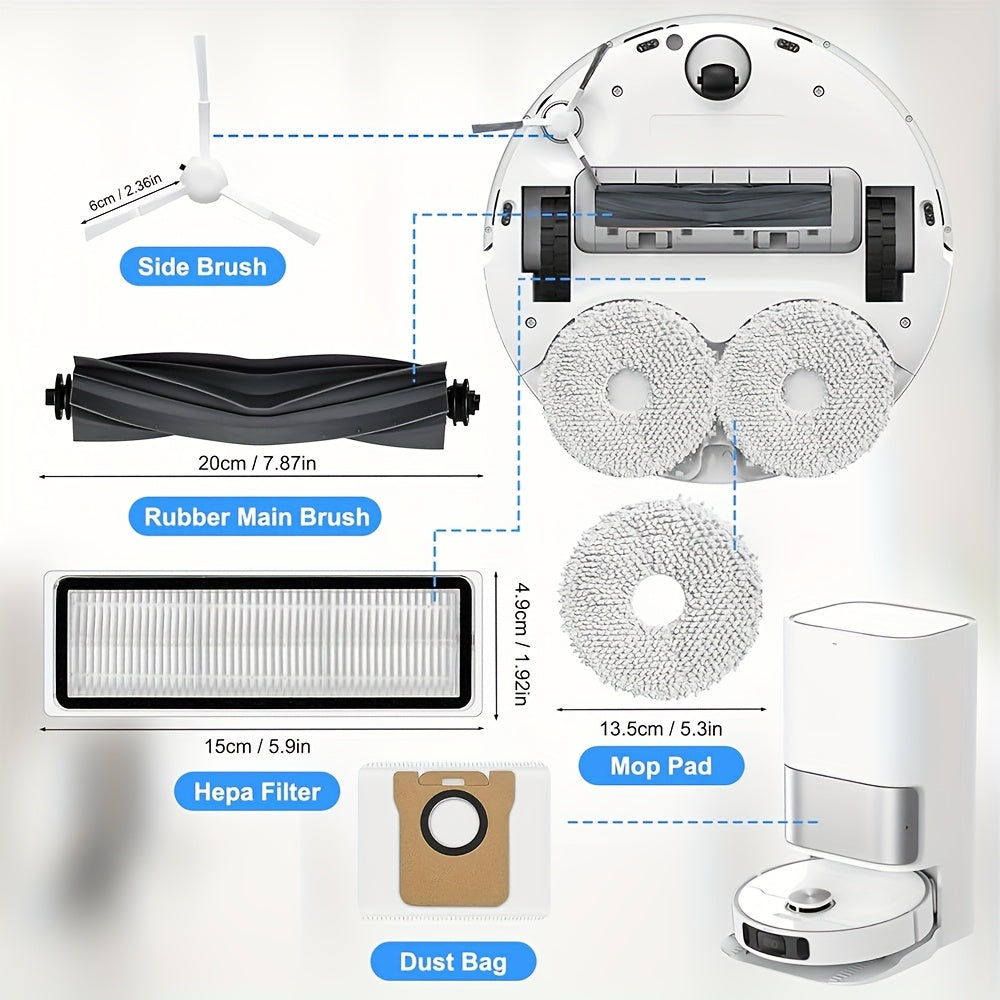 6cm / 2.36in

Side Brush

20cm / 7.87in

Rubber Main Brush

4.9cm / 1.92in

15cm / 5.9in

Hepa Filter

13.5cm / 5.3in

Mop Pad

Dust Bag