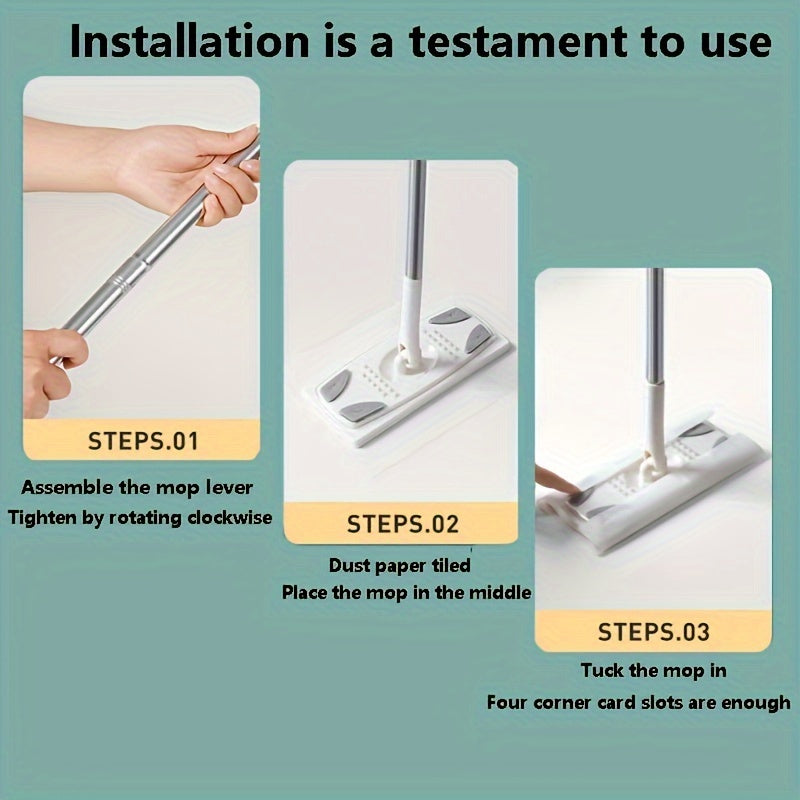 Installation is a testament to use

STEPS.01

Assemble the mop lever
Tighten by rotating clockwise

STEPS.02

Dust paper tiled
Place the mop in the middle

STEPS.03

Tuck the mop in
Four corner card slots are enough