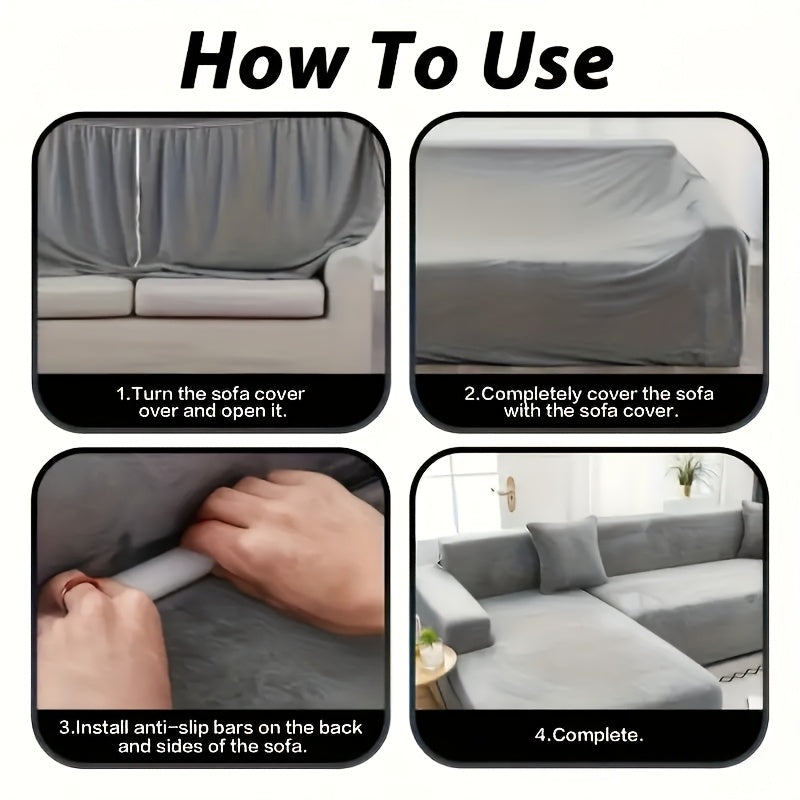 How To Use

1.Turn the sofa cover over and open it.

2.Completely cover the sofa with the sofa cover.

3.Install anti-slip bars on the back and sides of the sofa.

4.Complete.