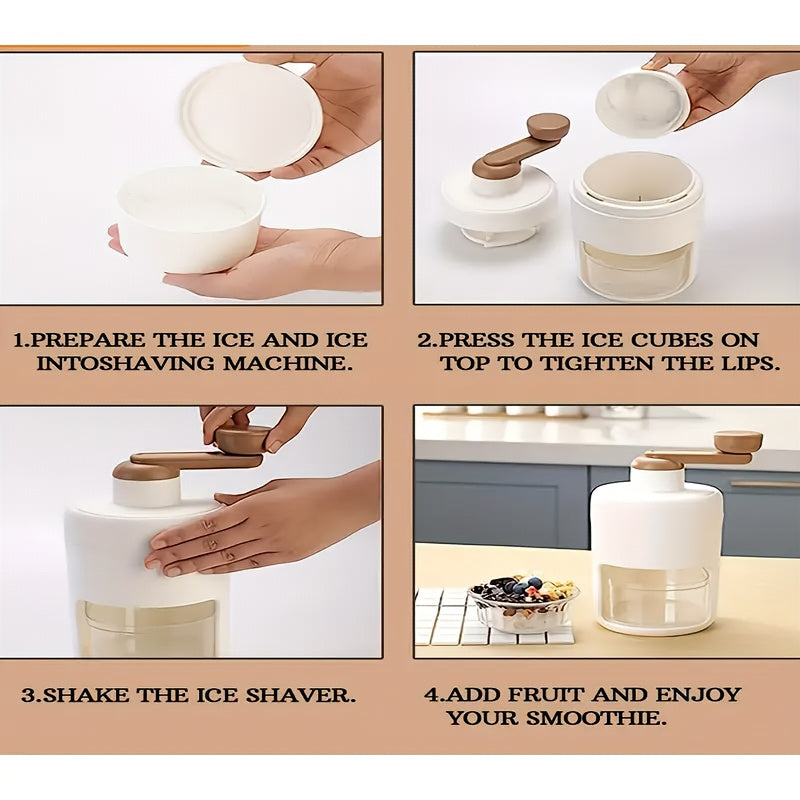 1.PREPARE THE ICE AND ICE INTOSHAVING MACHINE.

2.PRESS THE ICE CUBES ON TOP TO TIGHTEN THE LIPS.

3.SHAKE THE ICE SHAVER.

4.ADD FRUIT AND ENJOY YOUR SMOOTHIE.