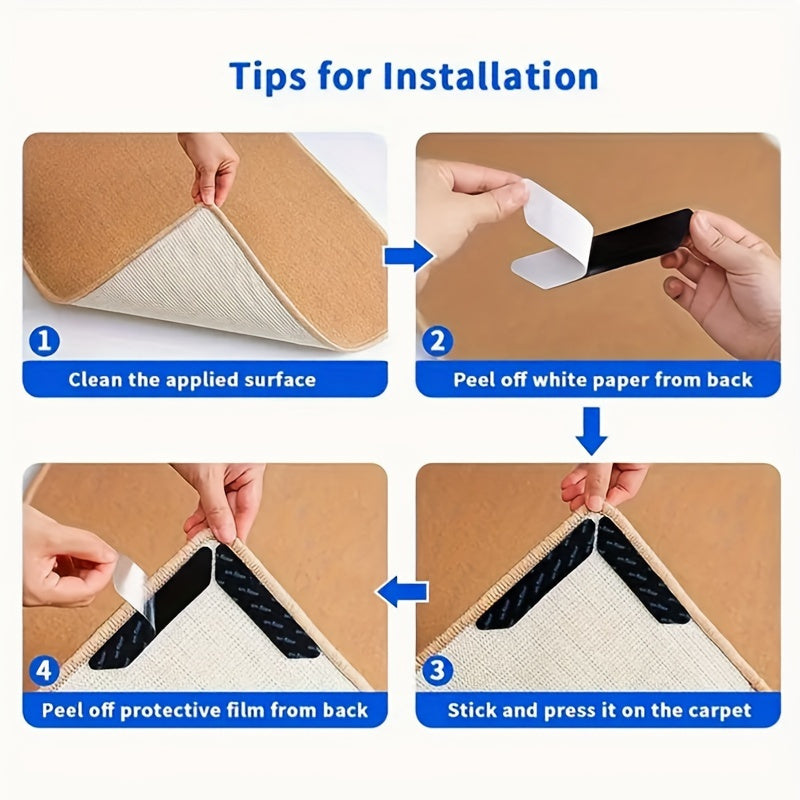 Tips for Installation

1
Clean the applied surface

2
Peel off white paper from back

3
Stick and press it on the carpet

4
Peel off protective film from back