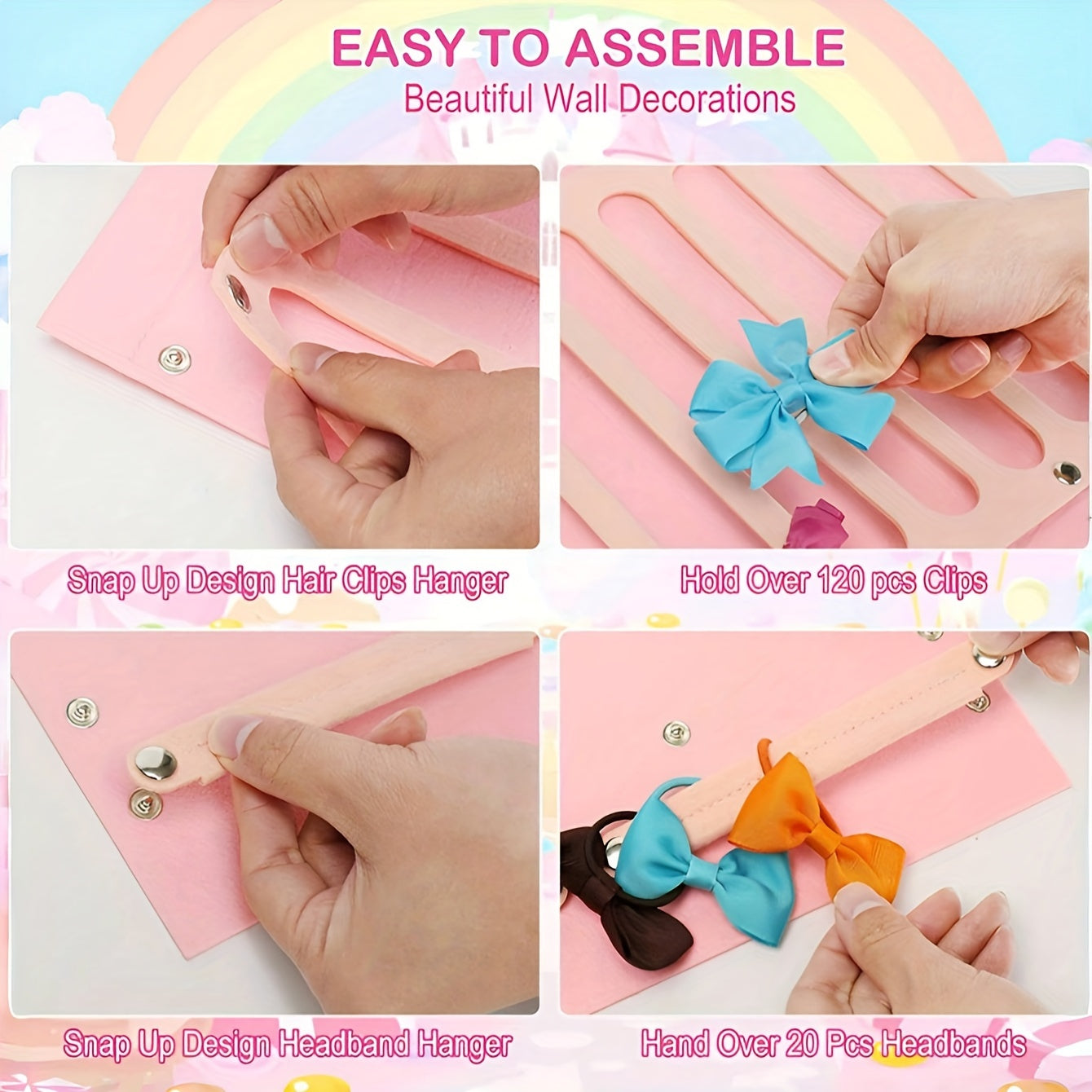 EASY TO ASSEMBLE
Beautiful Wall Decorations

Snap Up Design Hair Clips Hanger

Hold Over 120 pcs Clips

Snap Up Design Headband Hanger

Hand Over 20 Pcs Headbands