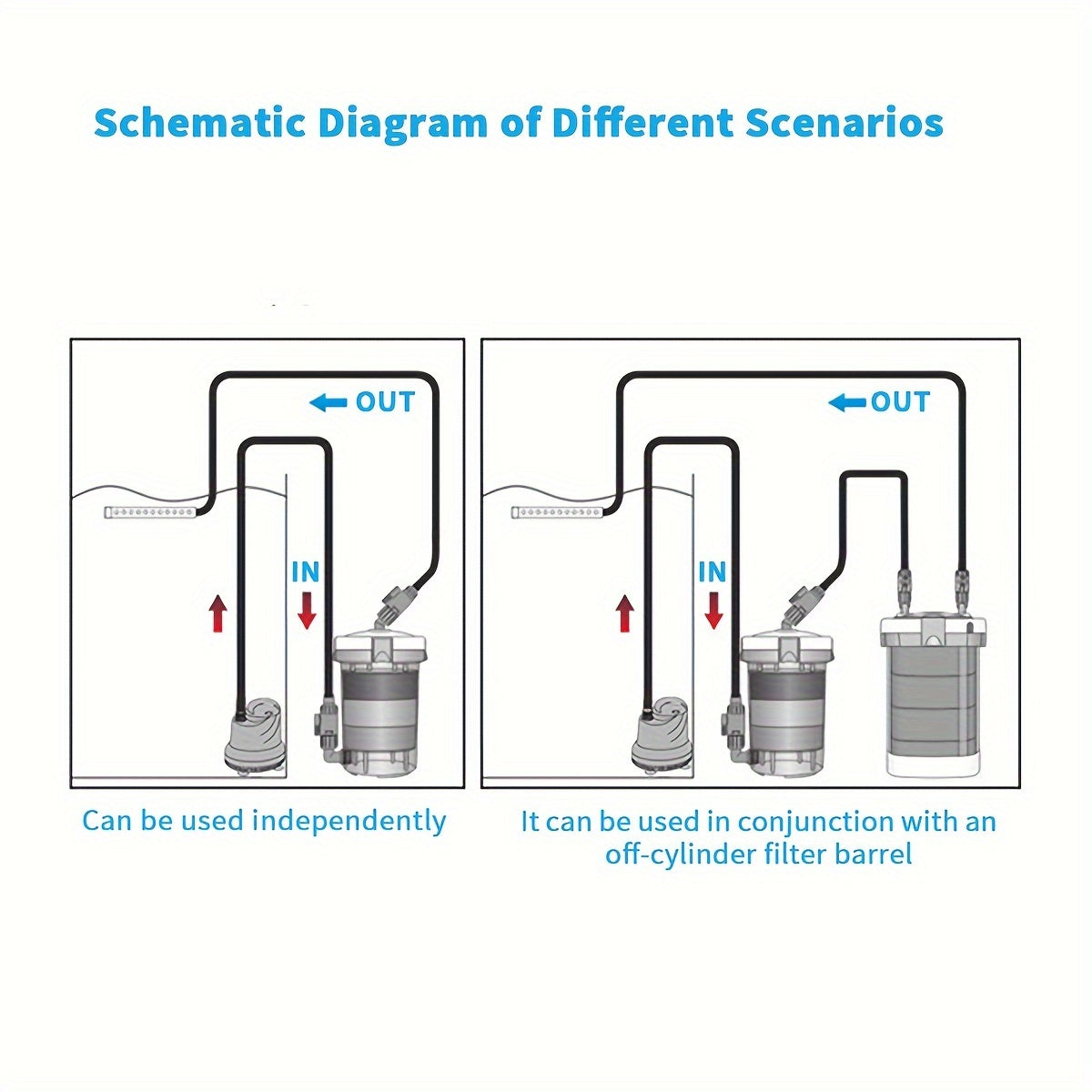 Schematic Diagram of Different Scenarios

OUT

IN

Can be used independently

OUT

IN

It can be used in conjunction with an off-cylinder filter barrel