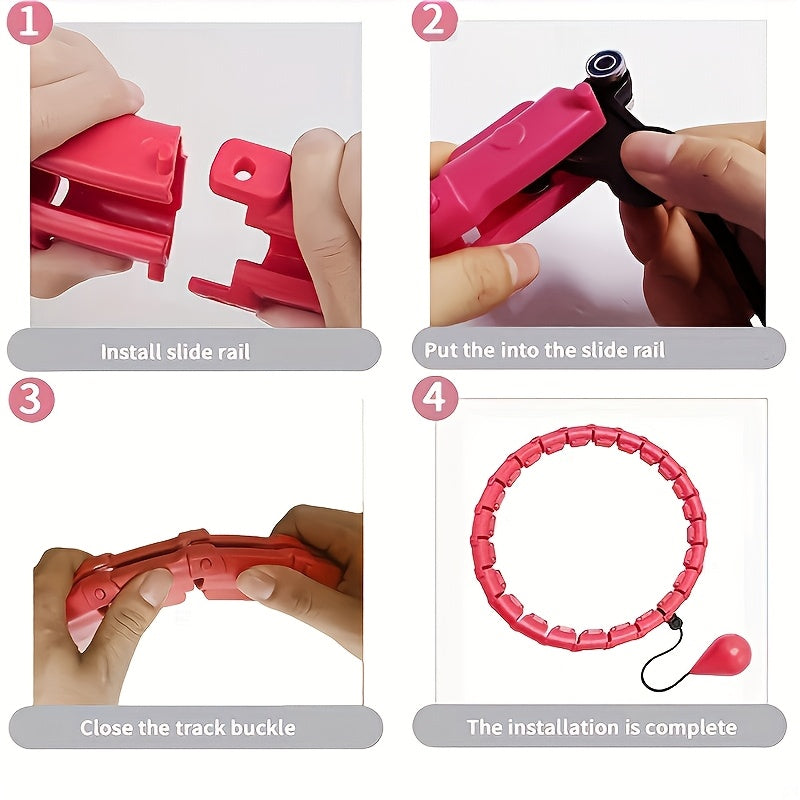 1

Install slide rail

2

Put the into the slide rail

3

Close the track buckle

4

The installation is complete