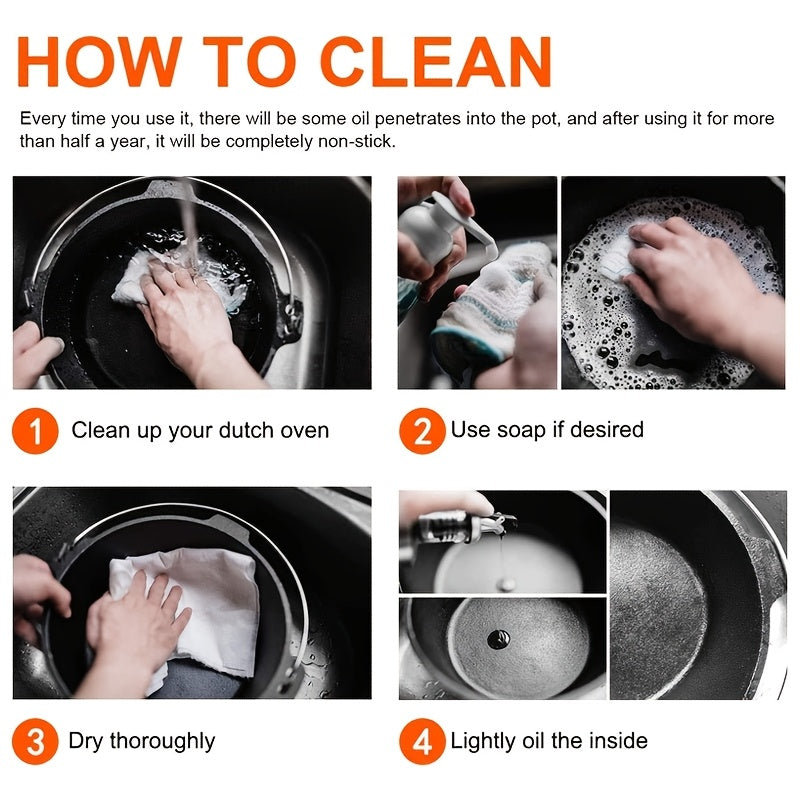 HOW TO CLEAN

Every time you use it, there will be some oil penetrates into the pot, and after using it for more than half a year, it will be completely non-stick.

1 Clean up your dutch oven

2 Use soap if desired

3 Dry thoroughly

4 Lightly oil the inside