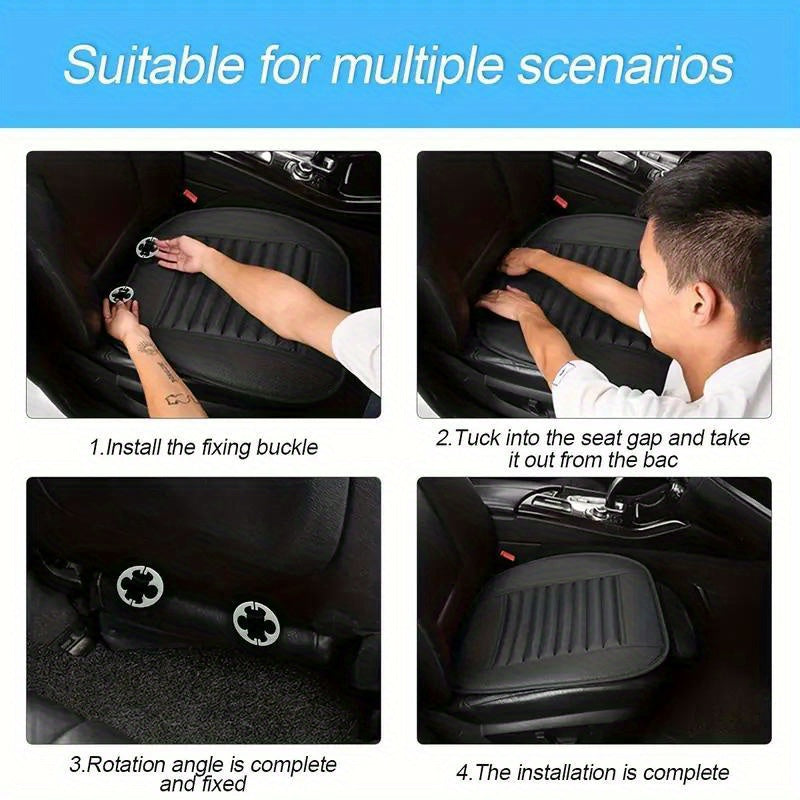 Suitable for multiple scenarios

1.Install the fixing buckle

2.Tuck into the seat gap and take it out from the bac

3.Rotation angle is complete and fixed

4.The installation is complete