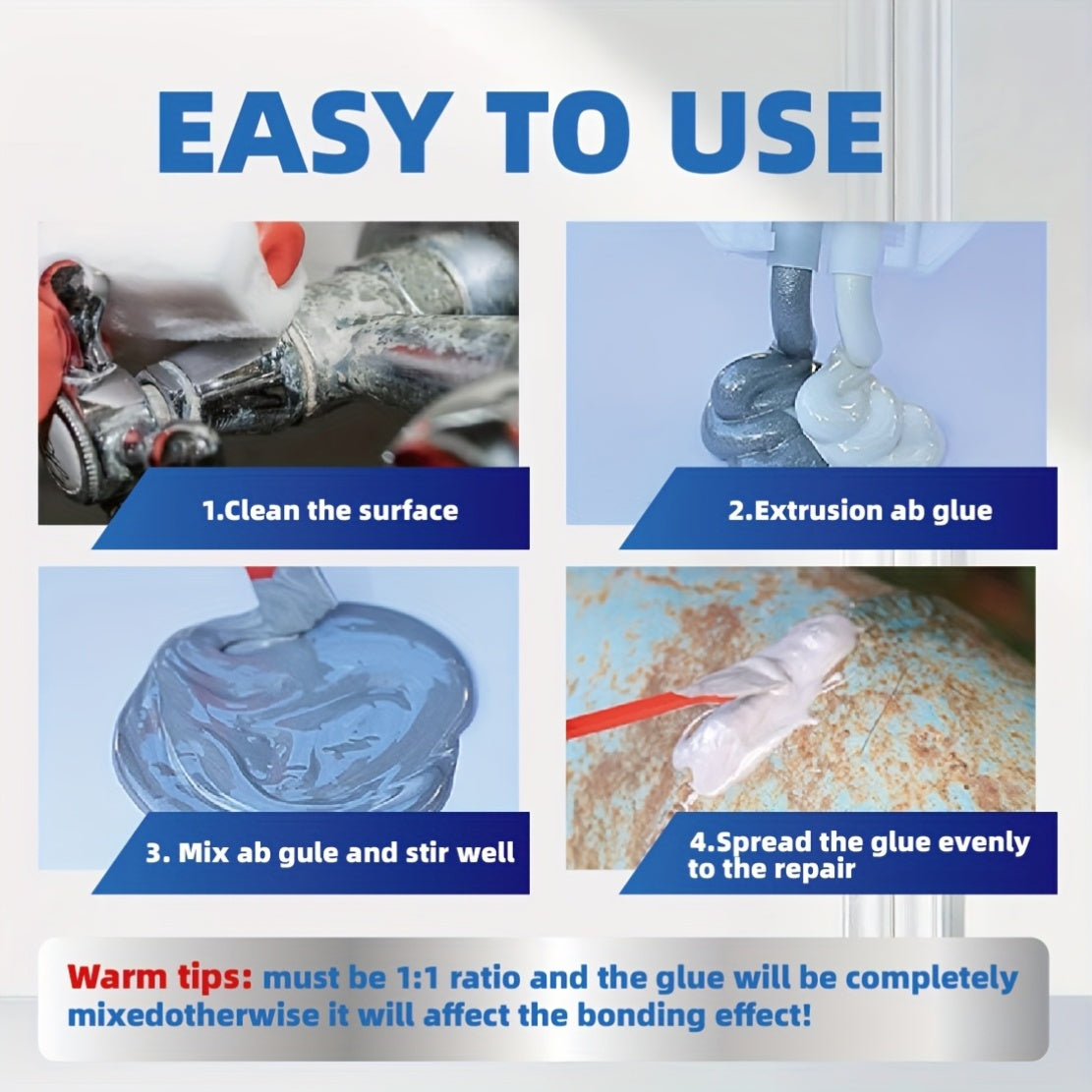 EASY TO USE

1.Clean the surface

2.Extrusion ab glue

3. Mix ab gule and stir well

4.Spread the glue evenly to the repair

Warm tips: must be 1:1 ratio and the glue will be completely mixedotherwise it will affect the bonding effect!