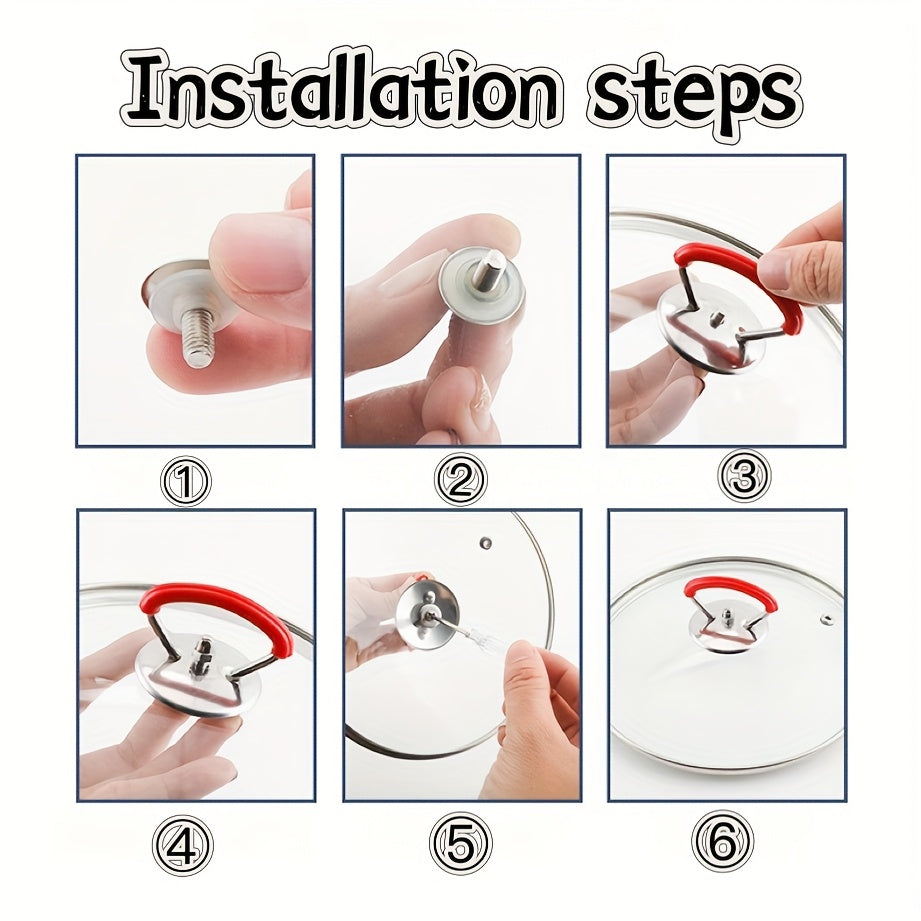 Installation steps

①

②

③

④

⑤

⑥