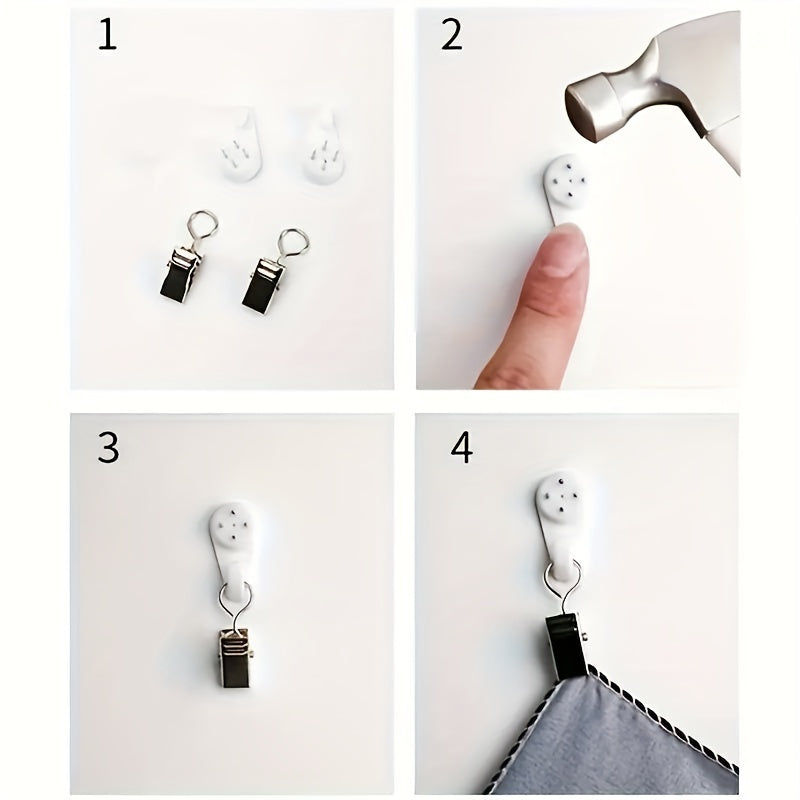 1

2

3

4