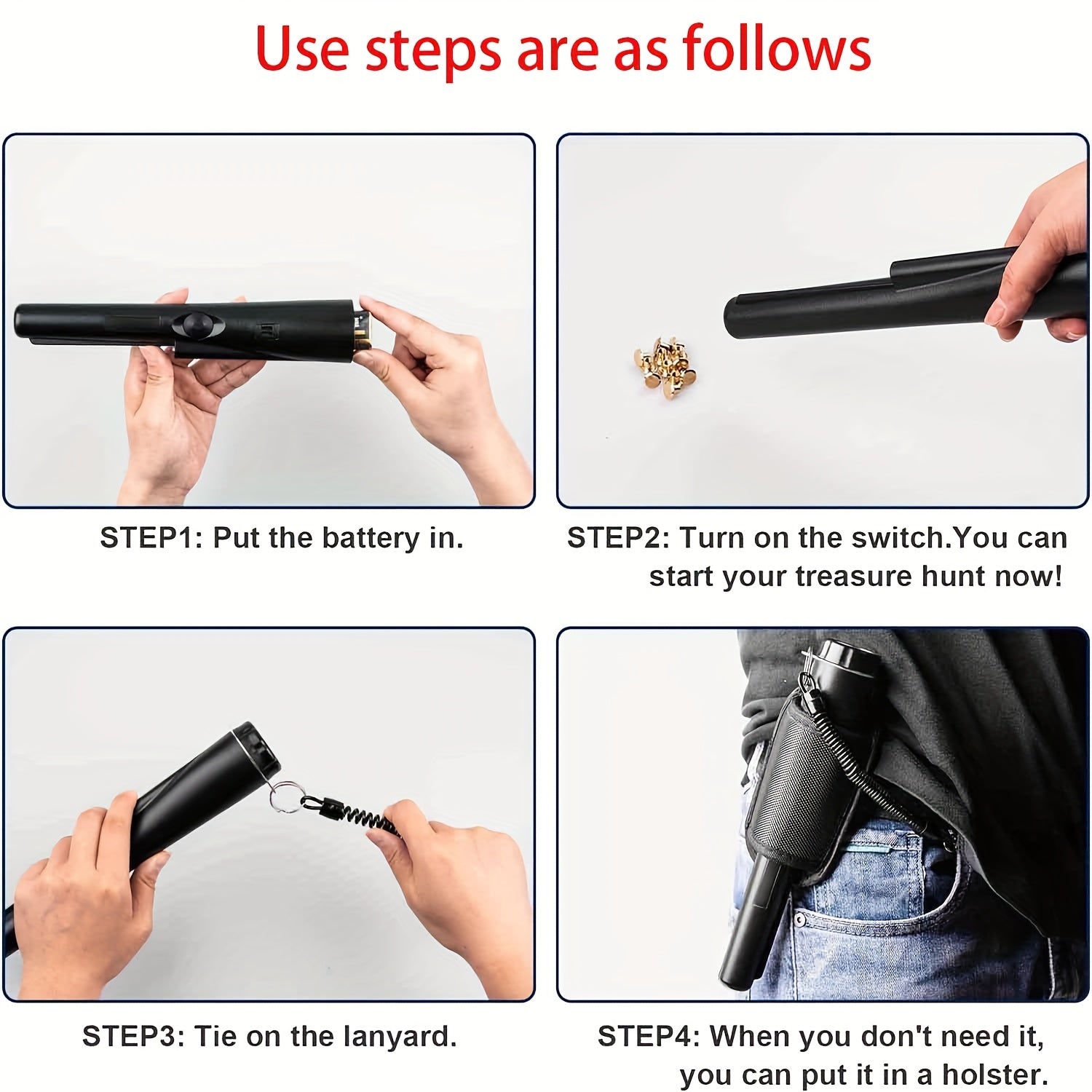 Use steps are as follows

STEP1: Put the battery in.

STEP2: Turn on the switch.You can start your treasure hunt now!

STEP3: Tie on the lanyard.

STEP4: When you don't need it, you can put it in a holster.