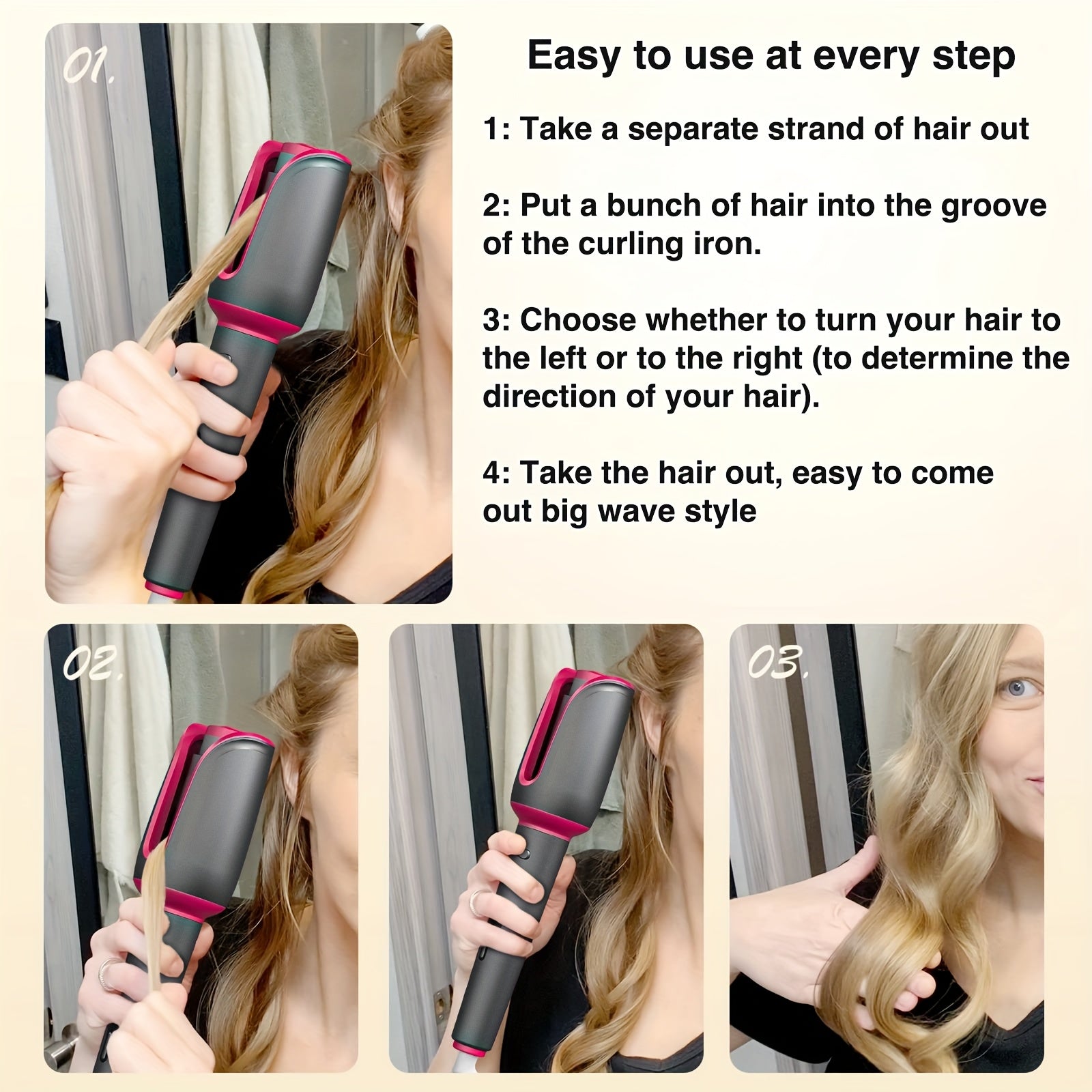 01.

Easy to use at every step

1: Take a separate strand of hair out

2: Put a bunch of hair into the groove of the curling iron.

3: Choose whether to turn your hair to the left or to the right (to determine the direction of your hair).

4: Take the hair out, easy to come out big wave style

02.

03.