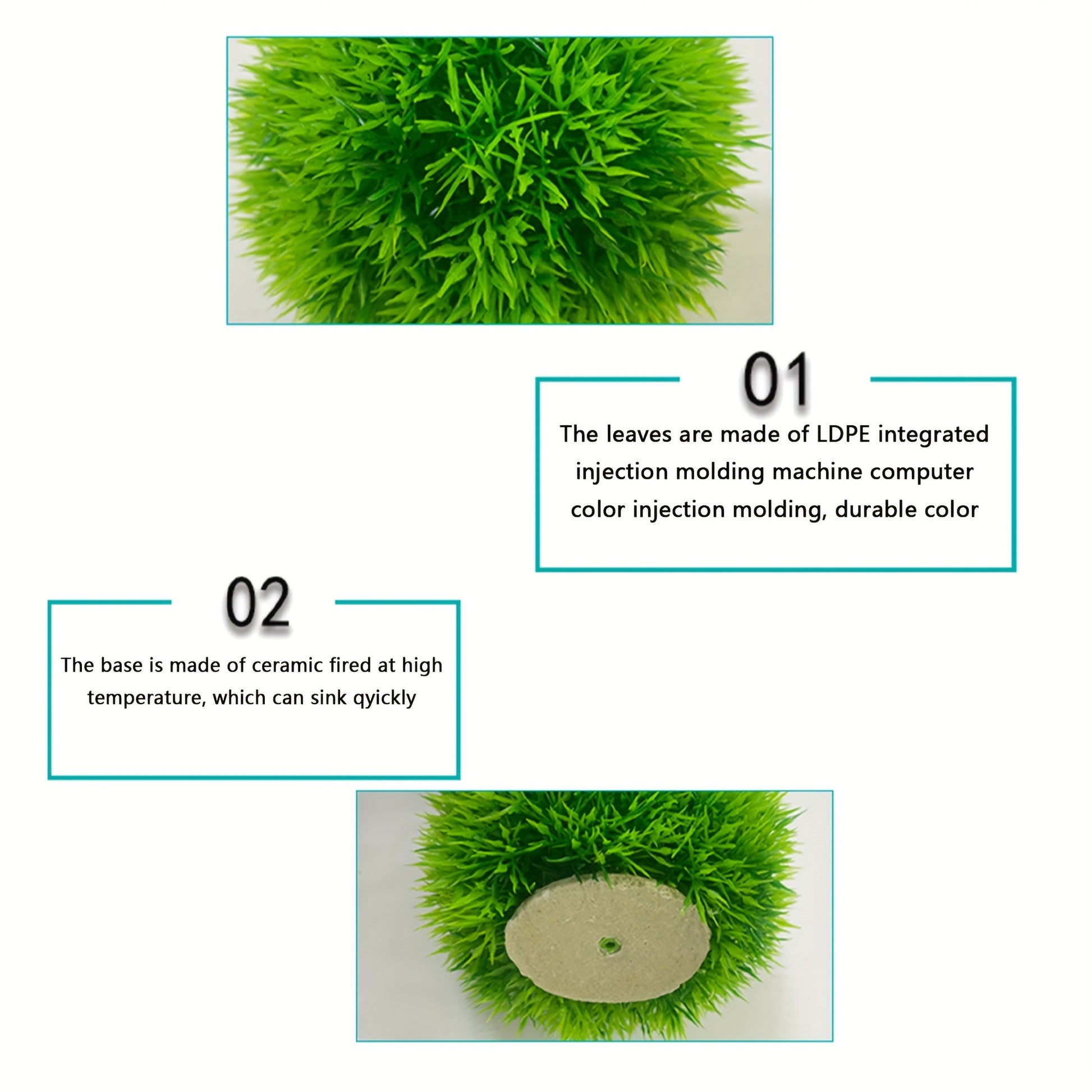 01

The leaves are made of LDPE integrated injection molding machine computer color injection molding, durable color

02

The base is made of ceramic fired at high temperature, which can sink qyickly