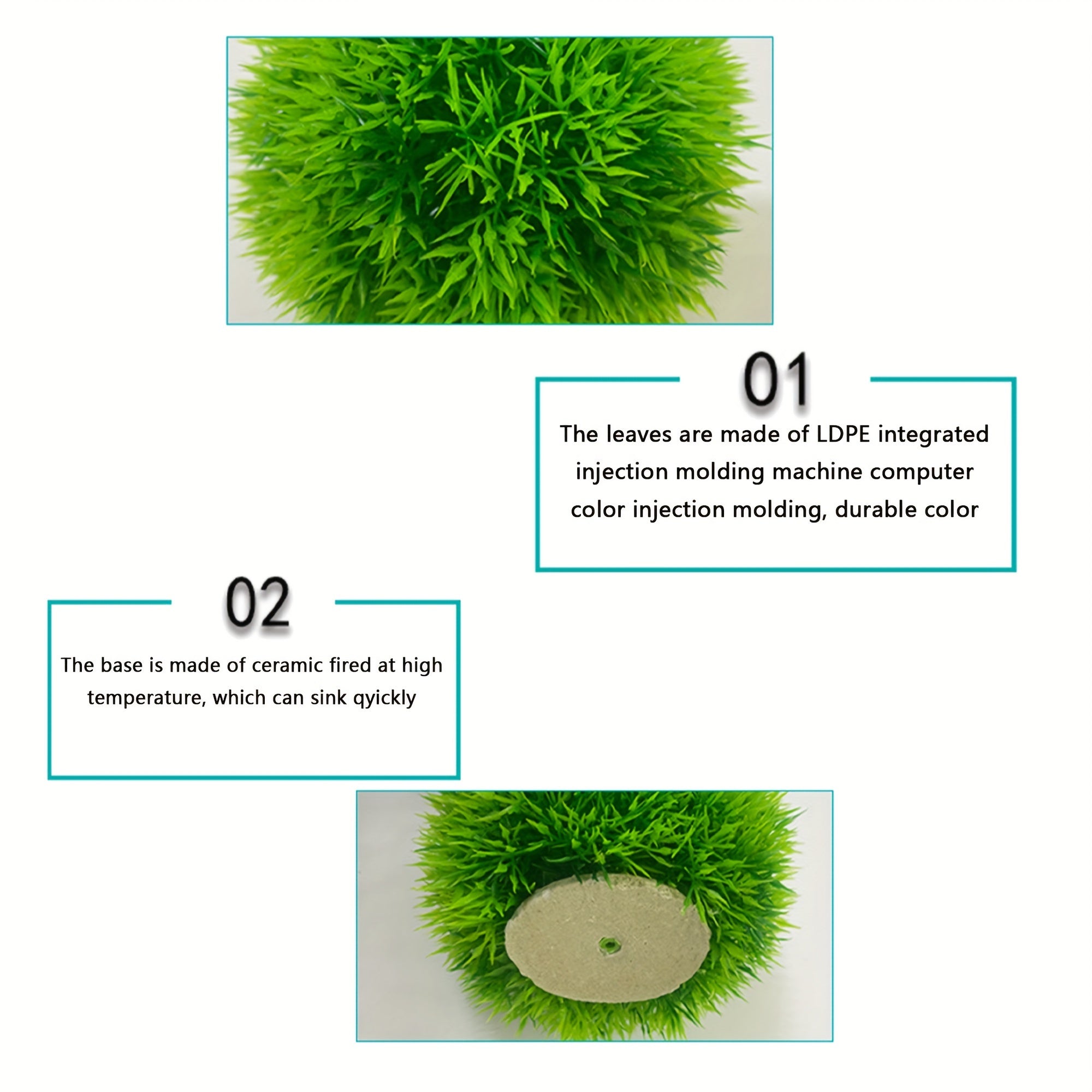 01

The leaves are made of LDPE integrated injection molding machine computer color injection molding, durable color

02

The base is made of ceramic fired at high temperature, which can sink qyickly