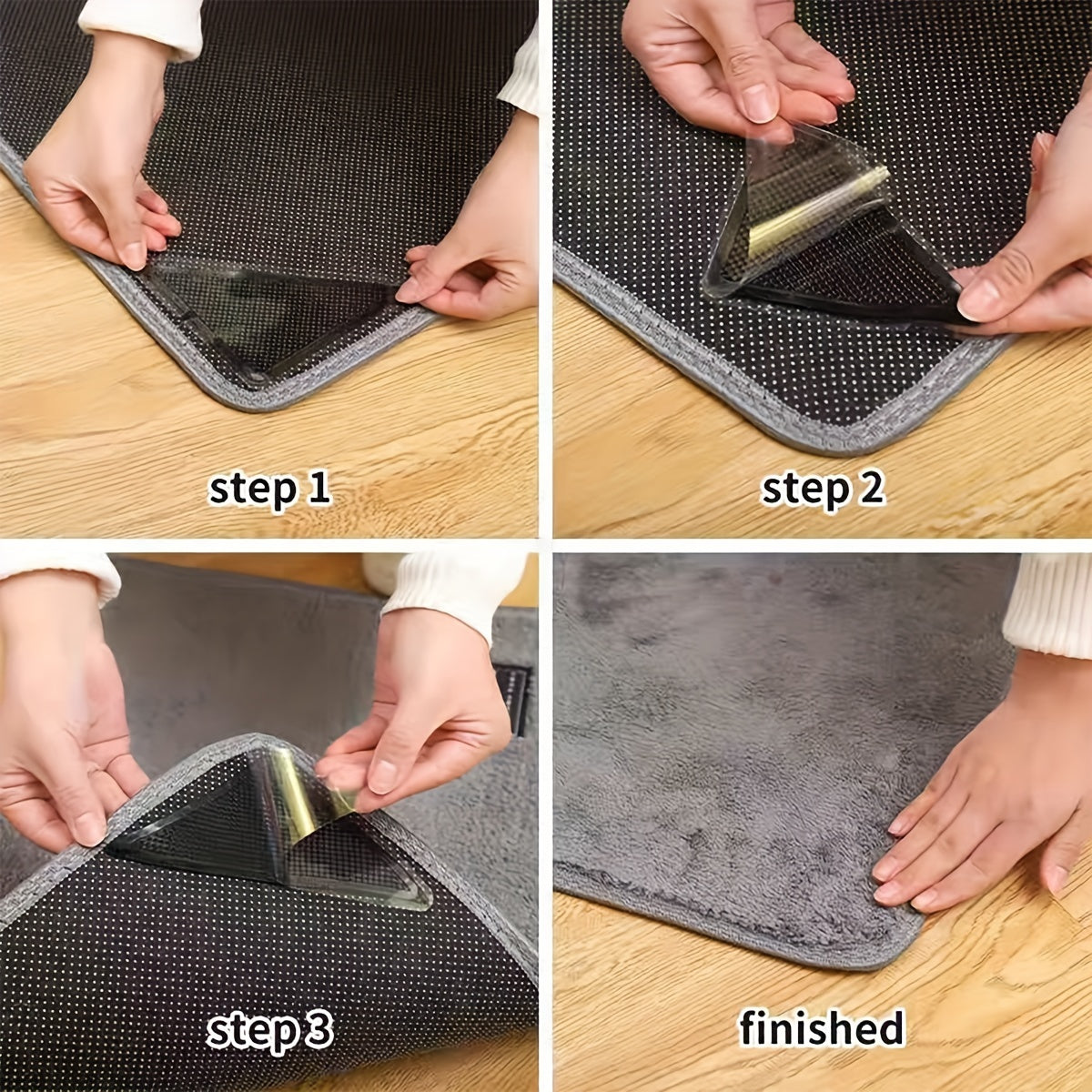 step 1

step 2

step 3

finished