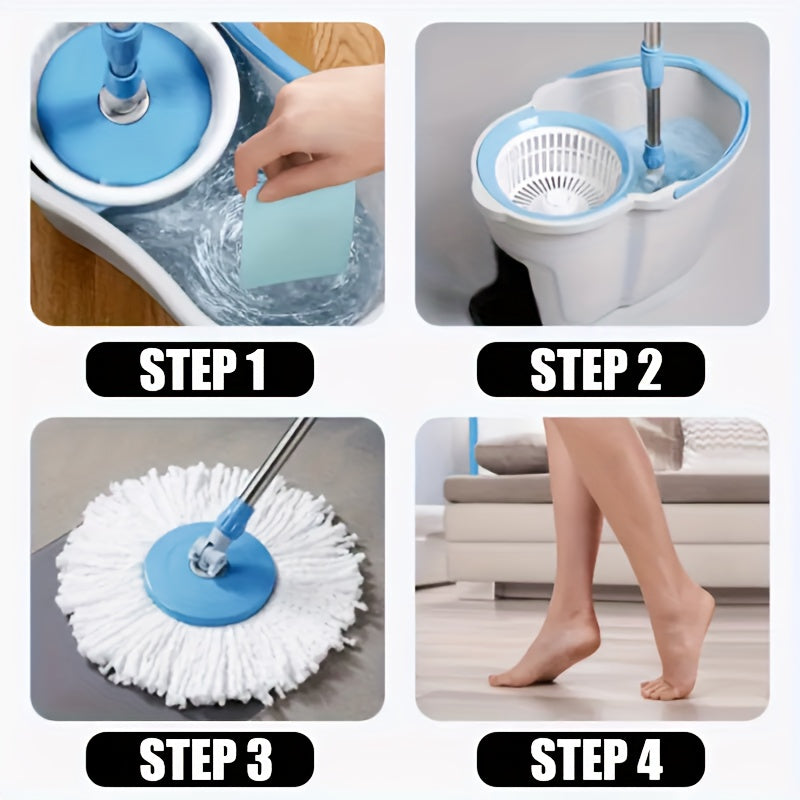 STEP 1

STEP 2

STEP 3

STEP 4