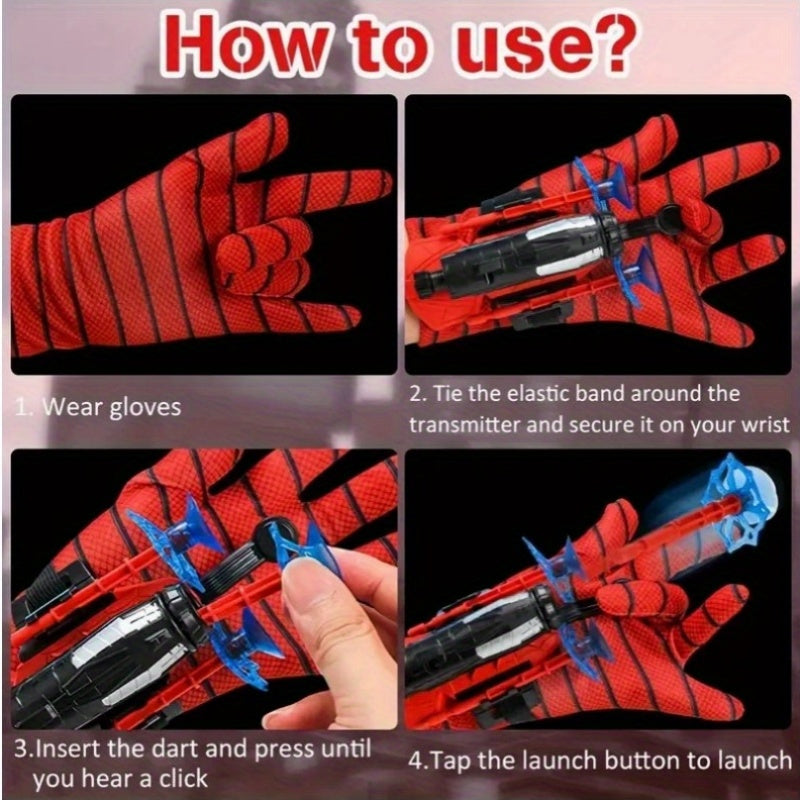 How to use?

1. Wear gloves

2. Tie the elastic band around the transmitter and secure it on your wrist

3.Insert the dart and press until you hear a click

4.Tap the launch button to launch