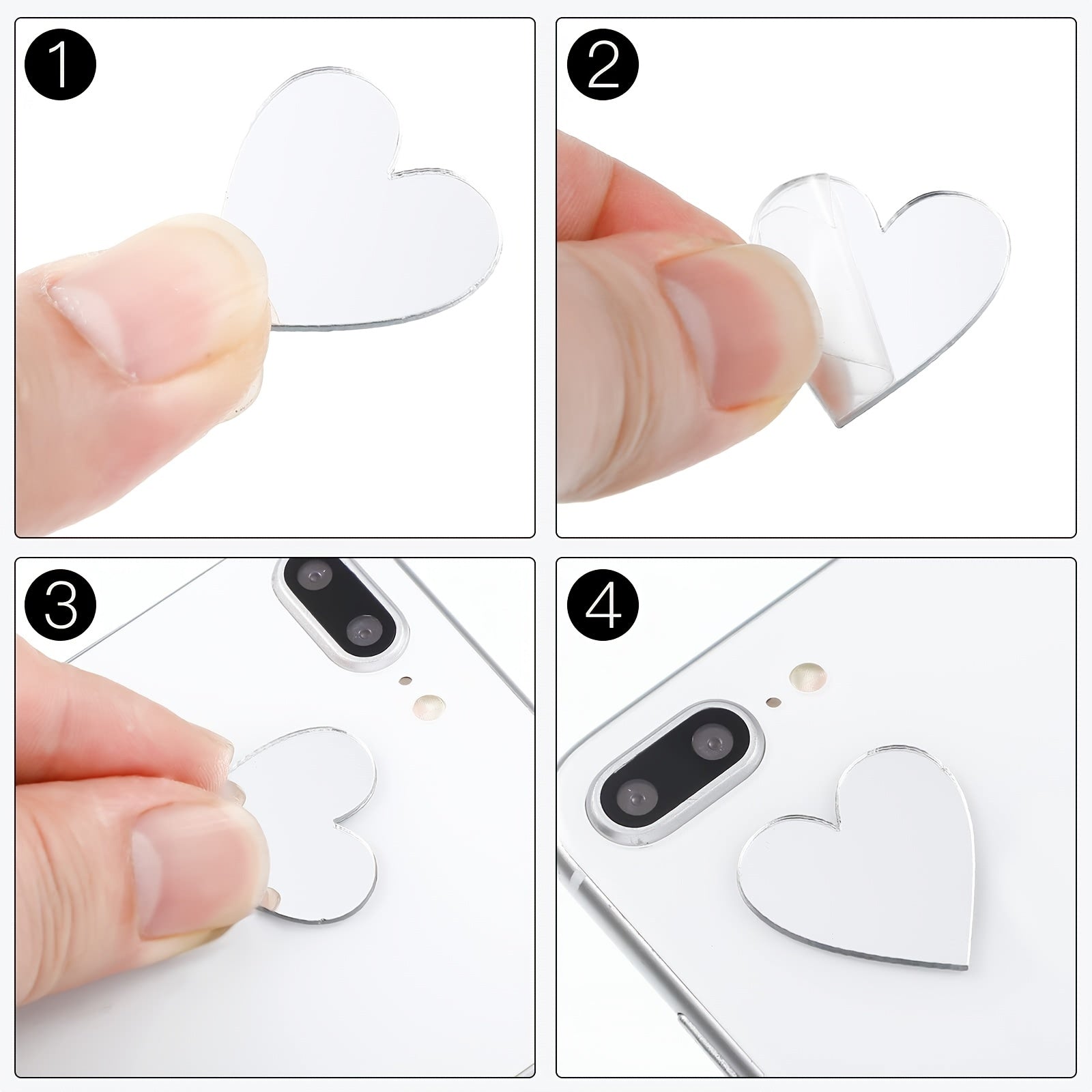 1

2

3

4