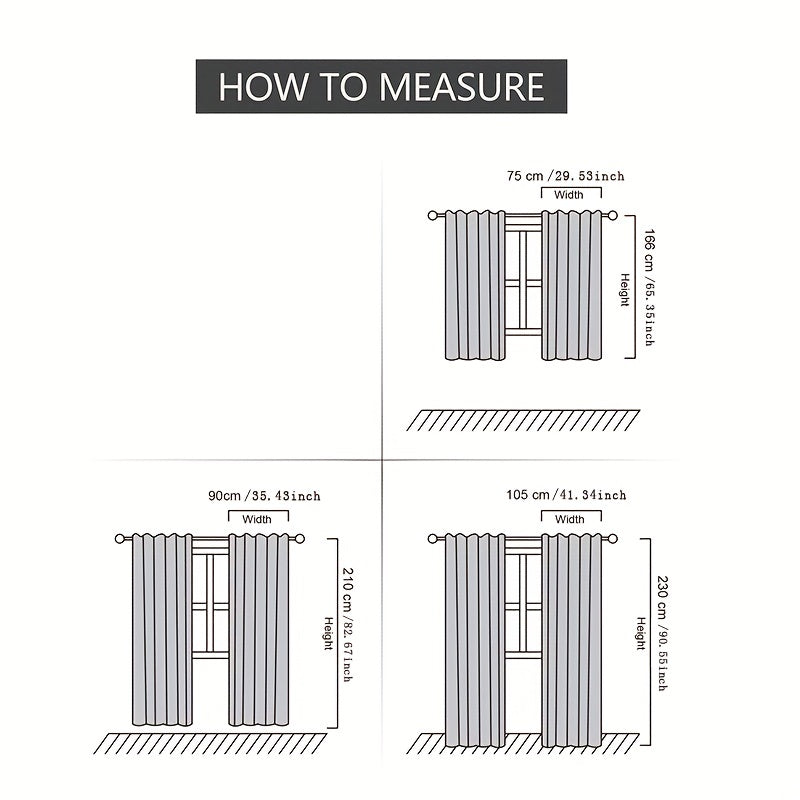 HOW TO MEASURE

75 cm /29.53inch
Width
166 cm /65.35inch
Height

90cm /35.43inch
Width
210 cm /82.67inch
Height

105 cm /41.34inch
Width
230 cm /90.55inch
Height