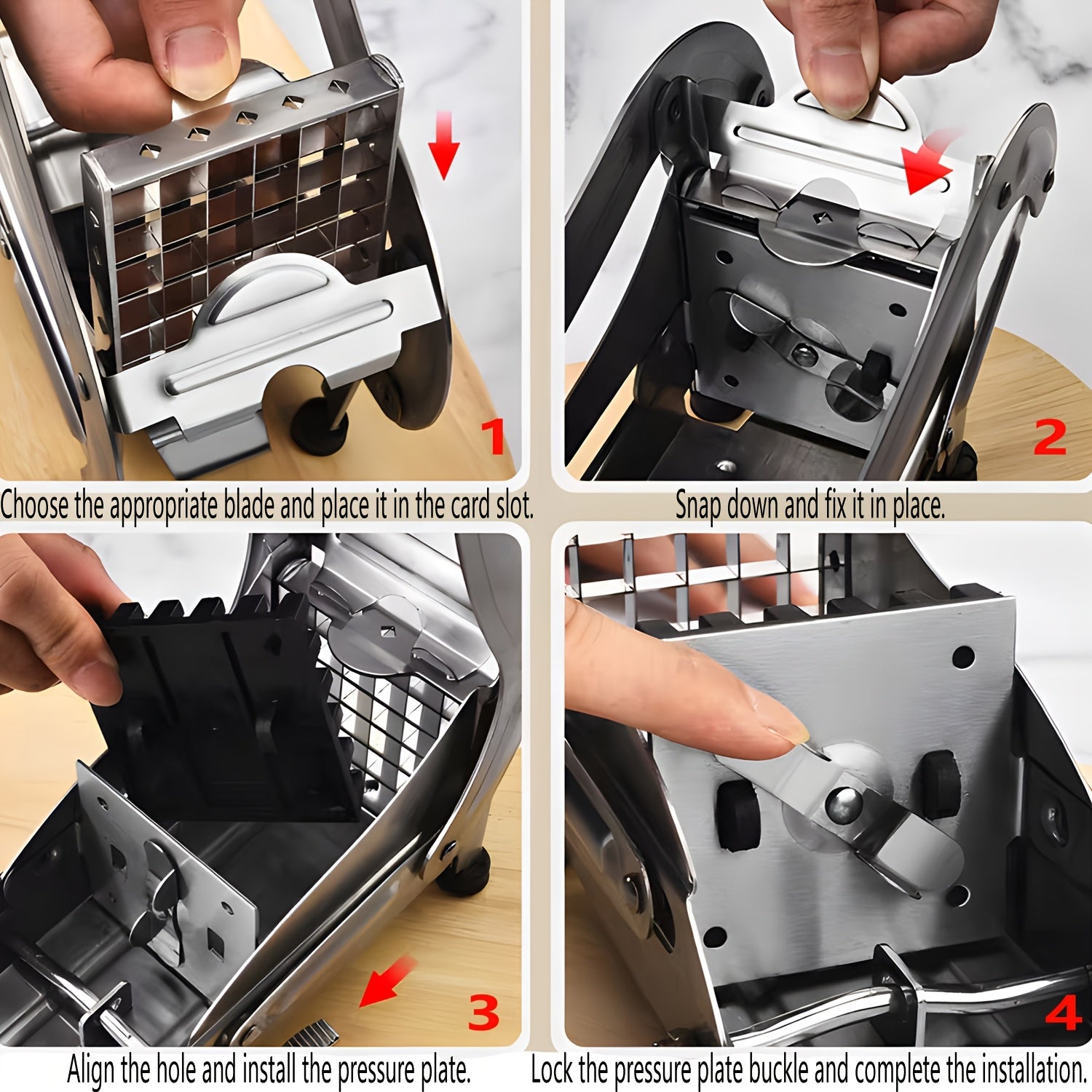 1

Choose the appropriate blade and place it in the card slot.

2

Snap down and fix it in place.

3

Align the hole and install the pressure plate.

4

Lock the pressure plate buckle and complete the installation.