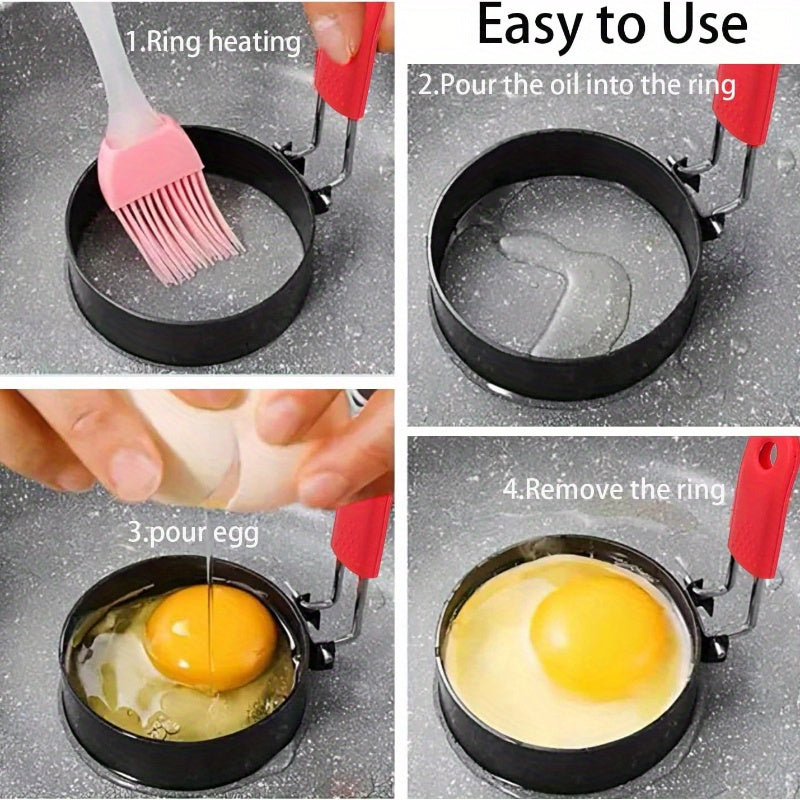 Easy to Use

1.Ring heating

2.Pour the oil into the ring

3.pour egg

4.Remove the ring