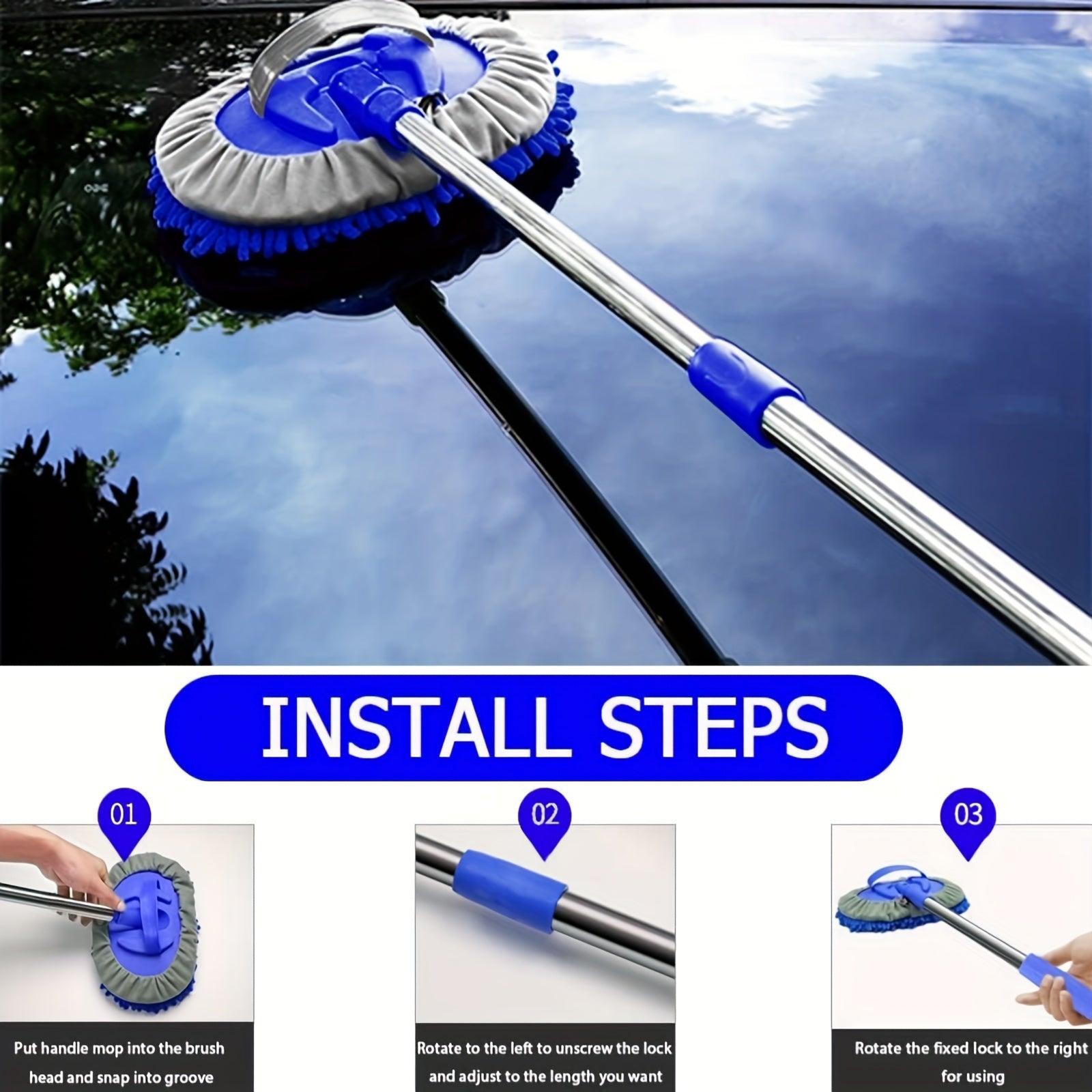 INSTALL STEPS

01

Put handle mop into the brush head and snap into groove

02

Rotate to the left to unscrew the lock and adjust to the length you want

03

Rotate the fixed lock to the right for using