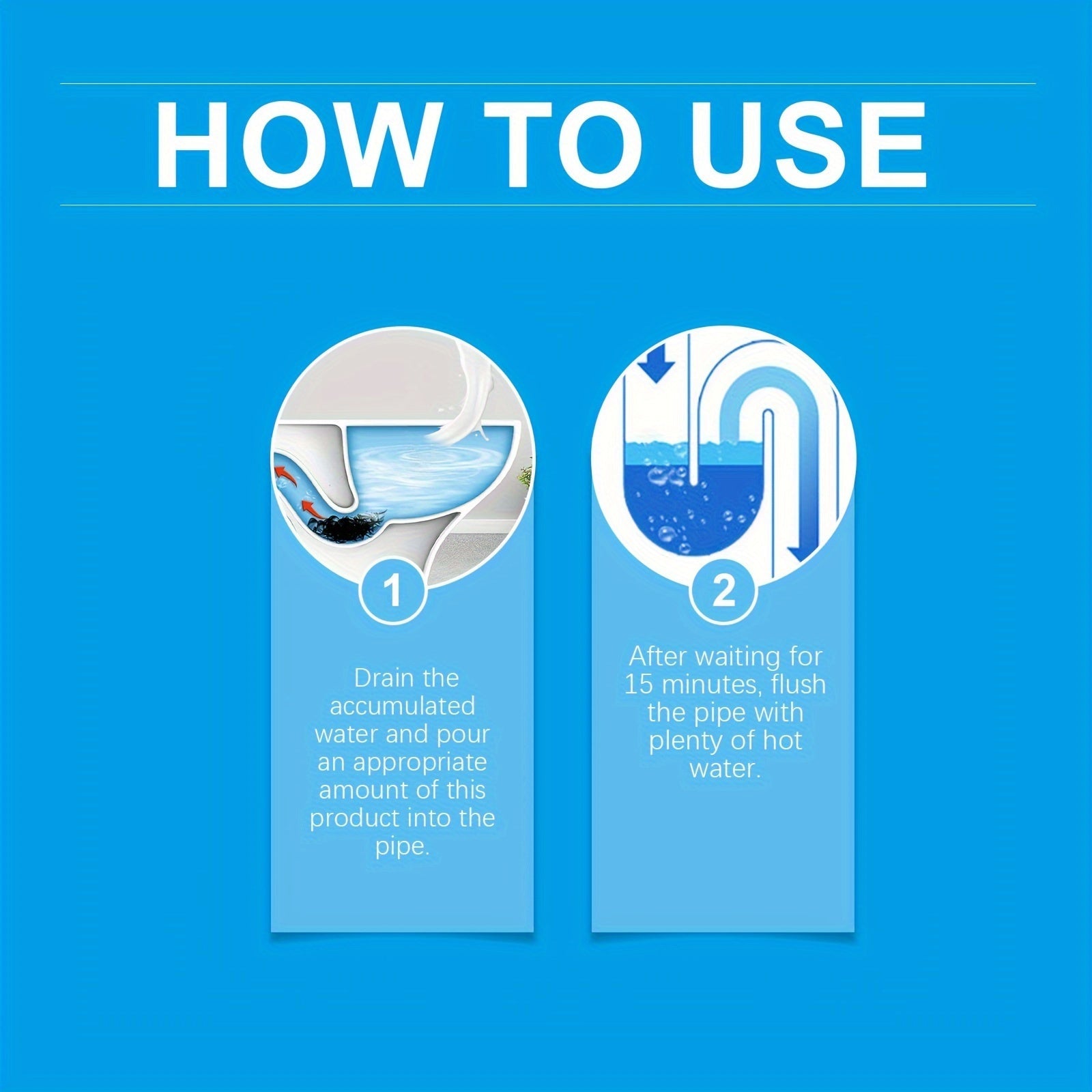 HOW TO USE

1

Drain the accumulated water and pour an appropriate amount of this product into the pipe.

2

After waiting for 15 minutes, flush the pipe with plenty of hot water.