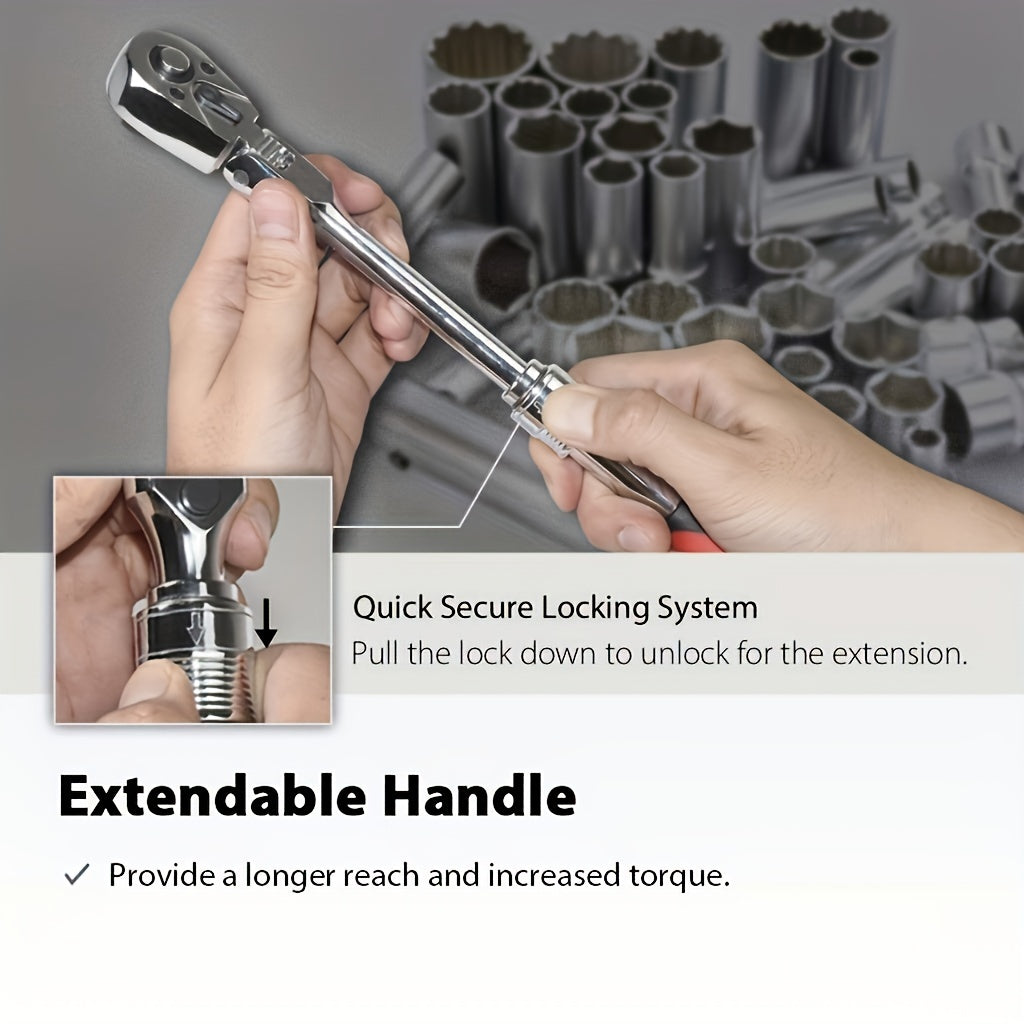 Quick Secure Locking System
Pull the lock down to unlock for the extension.

Extendable Handle

✓ Provide a longer reach and increased torque.