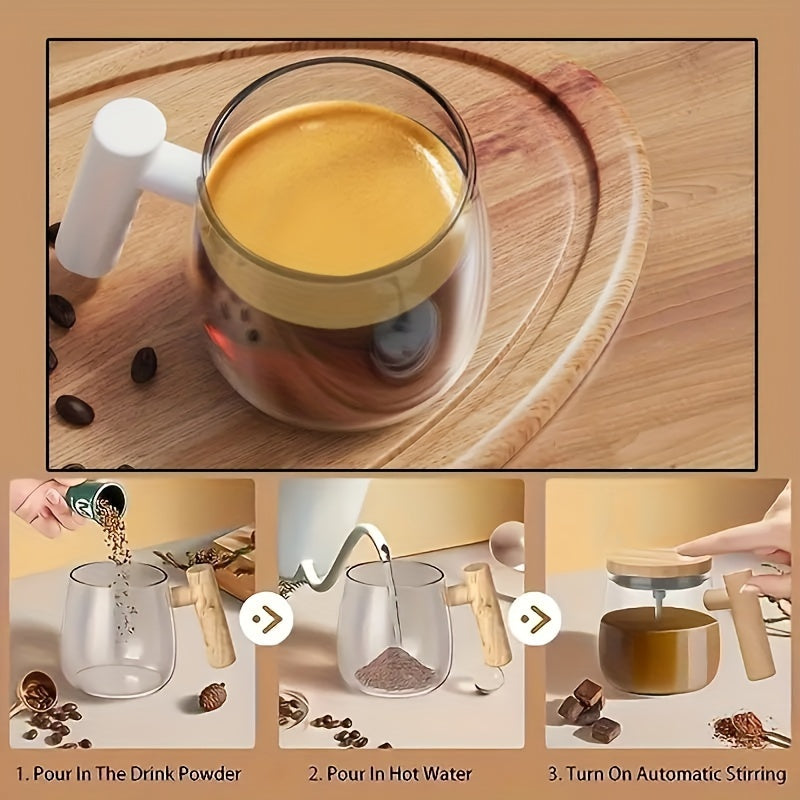 1. Pour In The Drink Powder

2. Pour In Hot Water

3. Turn On Automatic Stirring