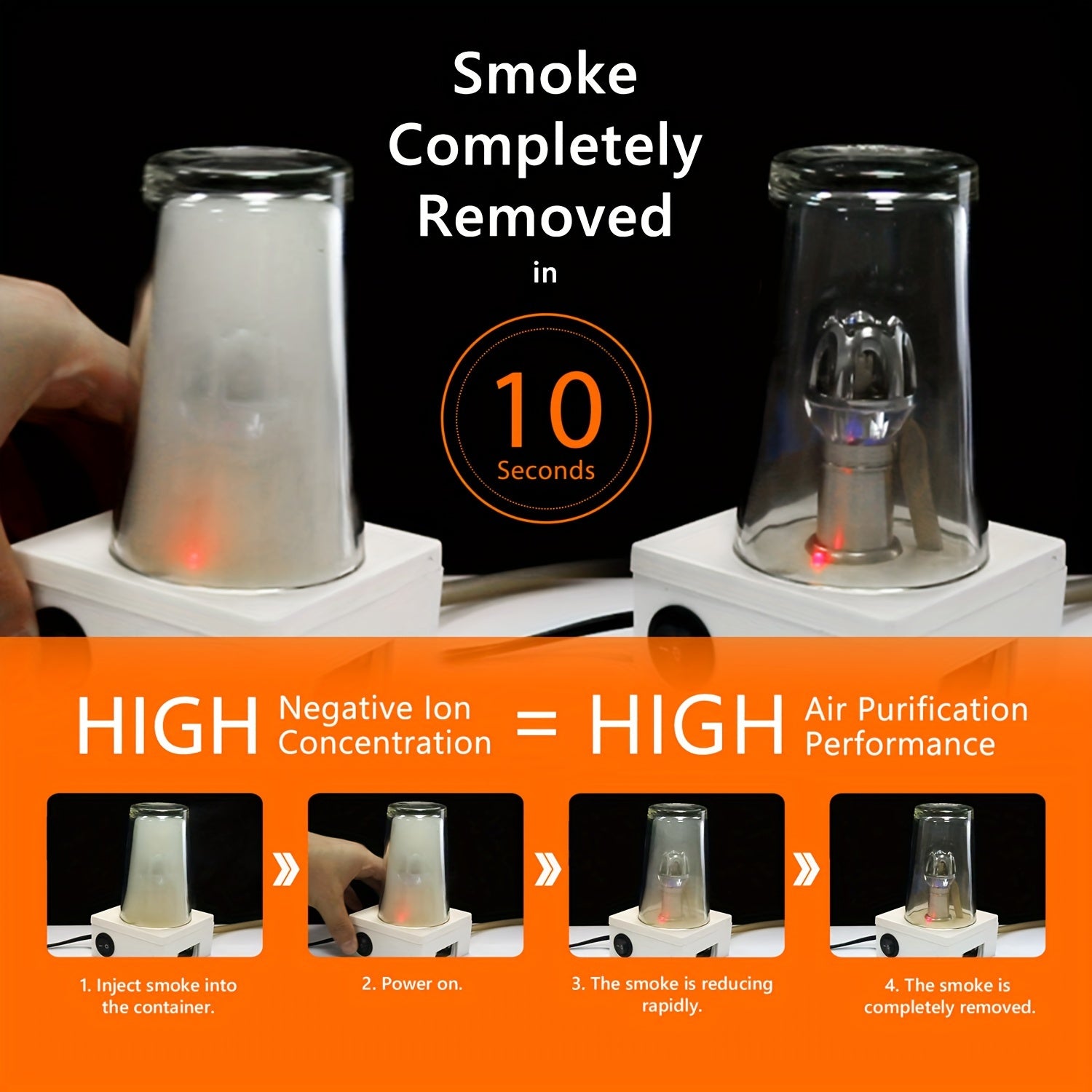 Smoke Completely Removed in

10 Seconds

HIGH Negative Ion Concentration = HIGH Air Purification Performance

1. Inject smoke into the container.

2. Power on.

3. The smoke is reducing rapidly.

4. The smoke is completely removed.