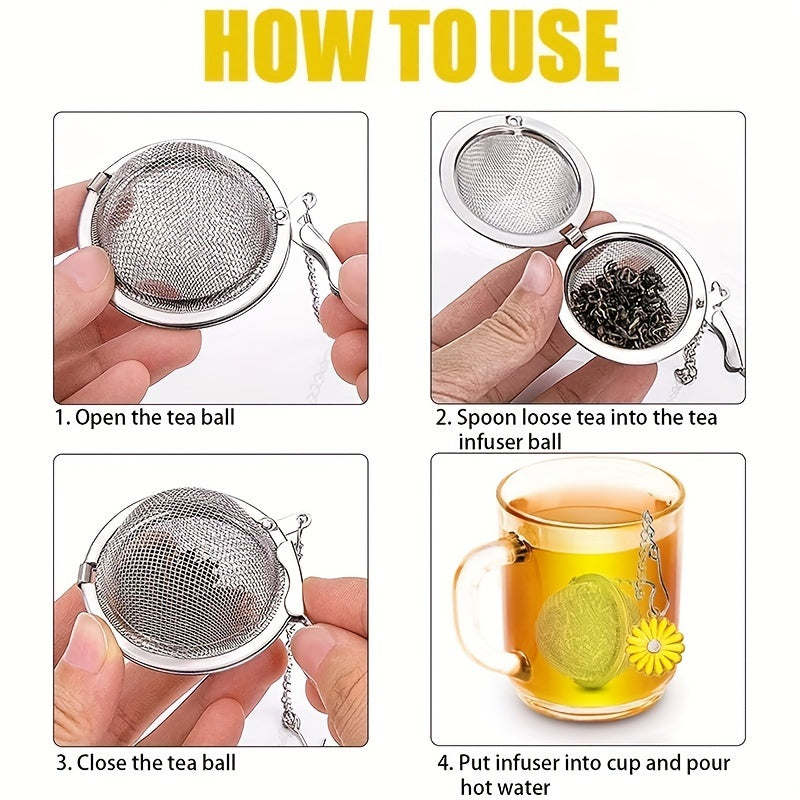 HOW TO USE

1. Open the tea ball

2. Spoon loose tea into the tea infuser ball

3. Close the tea ball

4. Put infuser into cup and pour hot water