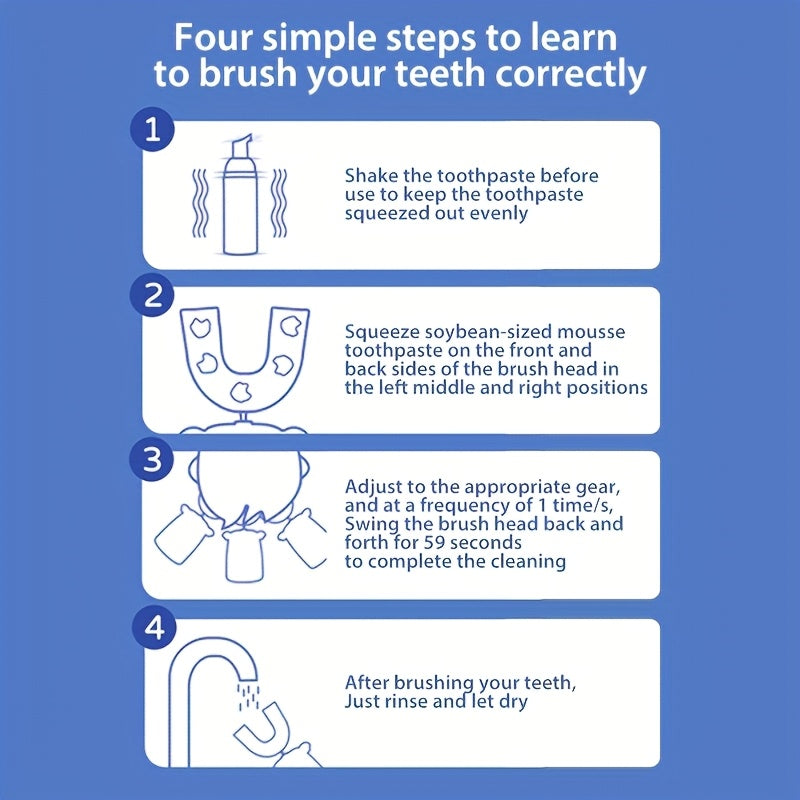 Four simple steps to learn to brush your teeth correctly

1

Shake the toothpaste before use to keep the toothpaste squeezed out evenly

2

Squeeze soybean-sized mousse toothpaste on the front and back sides of the brush head in the left middle and right positions

3

Adjust to the appropriate gear, and at a frequency of 1 time/s, Swing the brush head back and forth for 59 seconds to complete the cleaning

4

After brushing your teeth, Just rinse and let dry