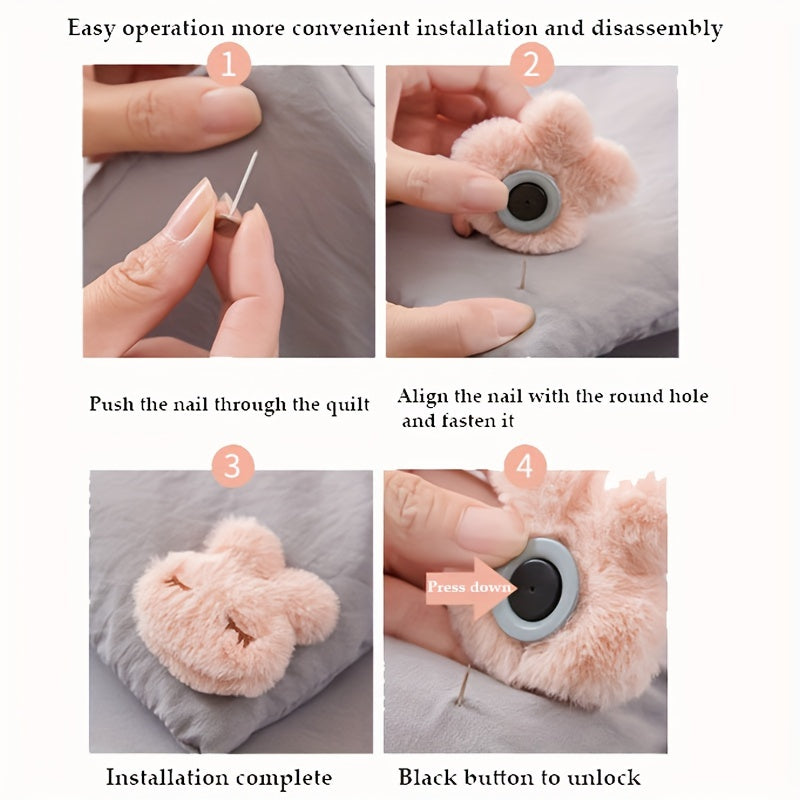 Easy operation more convenient installation and disassembly

1

2

Push the nail through the quilt

Align the nail with the round hole and fasten it

3

4

Press down

Installation complete

Black button to unlock