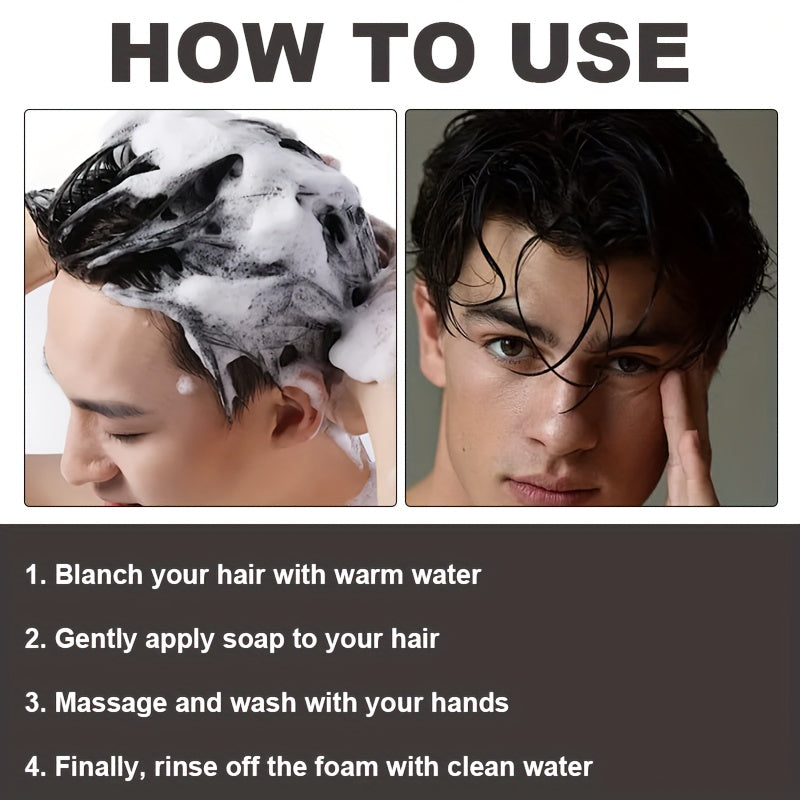 HOW TO USE

1. Blanch your hair with warm water

2. Gently apply soap to your hair

3. Massage and wash with your hands

4. Finally, rinse off the foam with clean water